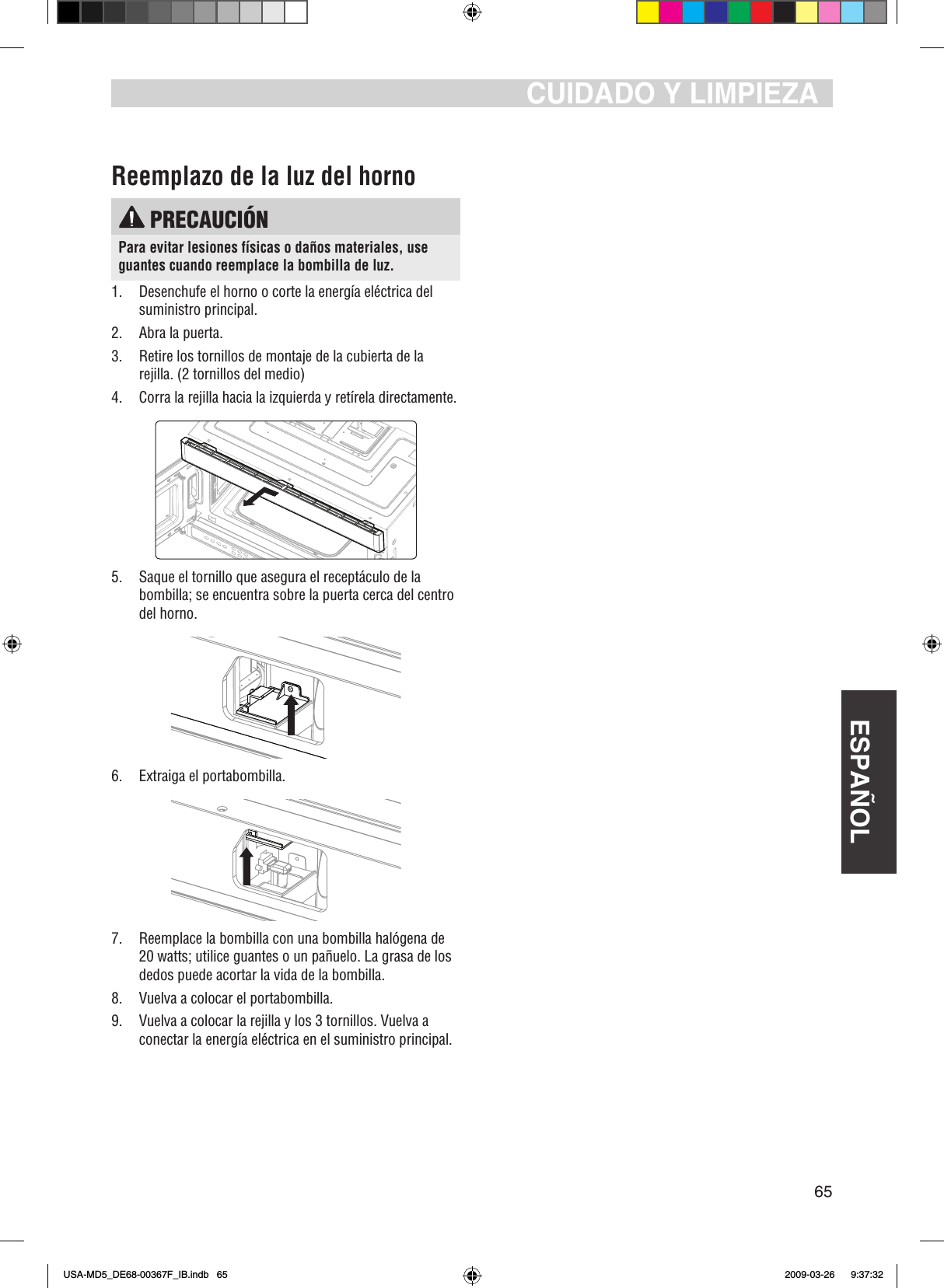 CUIDADO Y LIMPIEZA

Reemplazo de la luz del horno

PRECAUCIÓN

Para evitar lesiones físicas o daños materiales, use guantes cuando reemplace la bombilla de luz.

1. Desenchufe el horno o corte la energía eléctrica del suministro principal.
2. Abra la puerta.
3. Retire los tornillos de montaje de la cubierta de la rejilla. (2 tornillos del medio)
4. Corra la rejilla hacia la izquierda y retírela directamente.

5. Saque el tornillo que asegura el receptáculo de la bombilla; se encuentra sobre la puerta cerca del centro del horno.

6. Extraiga el portabombilla.

7. Reemplace la bombilla con una bombilla halógena de 20 watts; utilice guantes o un pañuelo. La grasa de los dedos puede acortar la vida de la bombilla.
8. Vuelva a colocar el portabombilla.
9. Vuelva a colocar la rejilla y los 3 tornillos. Vuelva a conectar la energía eléctrica en el suministro principal.

ESPAÑOL

65

USA-MD5_DE68-00367F_IB.indb 65 2009-03-26 9:37:32