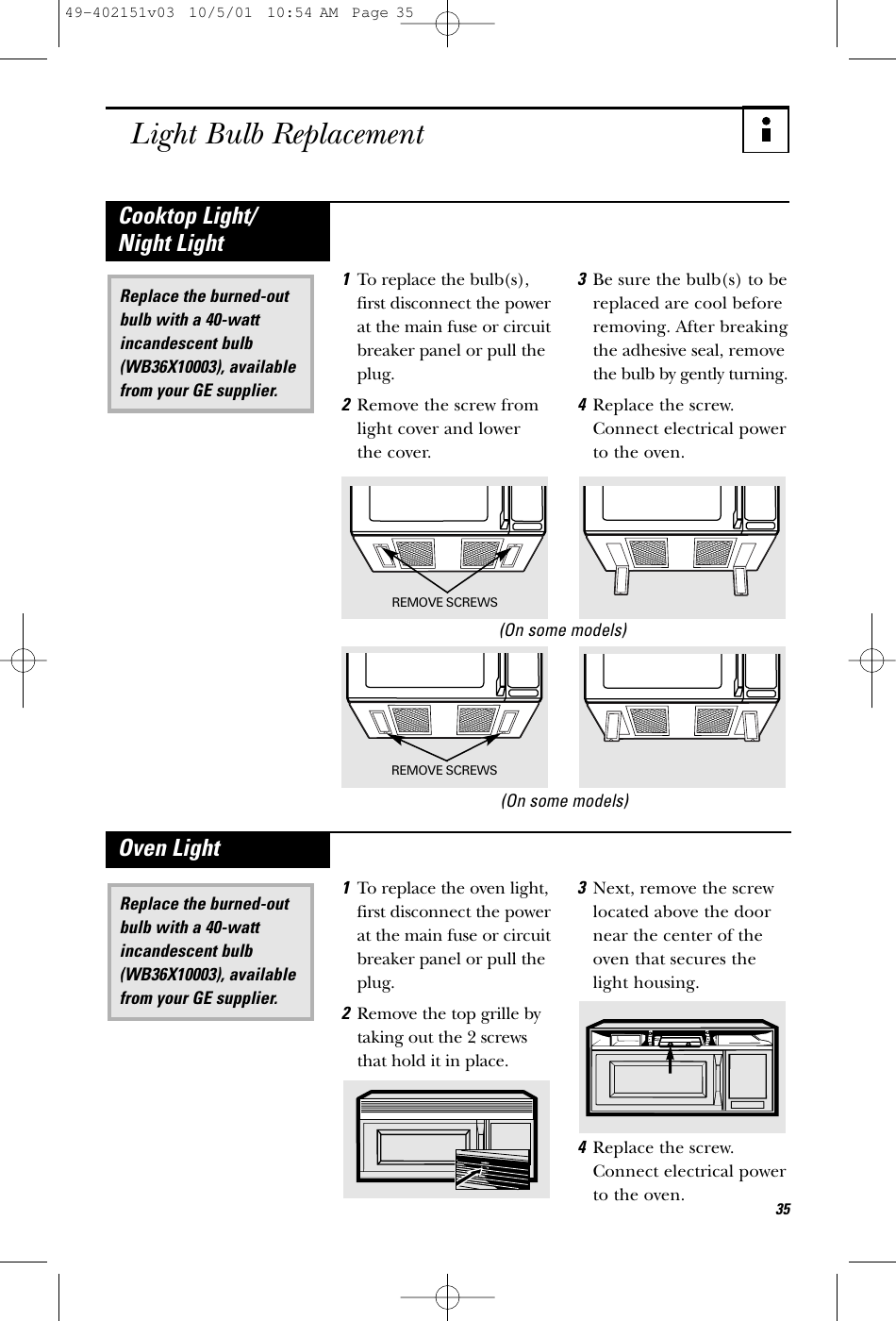 49-402151v03 10/5/01 10:54 AM Page 35

Light Bulb Replacement

Cooktop Light/ Night Light

Replace the burned-out bulb with a 40-watt incandescent bulb (WB36X10003), available from your GE supplier.

1 To replace the bulb(s), first disconnect the power at the main fuse or circuit breaker panel or pull the plug.

2 Remove the screw from light cover and lower the cover.

3 Be sure the bulb(s) to be replaced are cool before removing. After breaking the adhesive seal, remove the bulb by gently turning.

4 Replace the screw. Connect electrical power to the oven.

REMOVE SCREWS

(On some models)

REMOVE SCREWS

(On some models)

Oven Light

Replace the burned-out bulb with a 40-watt incandescent bulb (WB36X10003), available from your GE supplier.

1 To replace the oven light, first disconnect the power at the main fuse or circuit breaker panel or pull the plug.

2 Remove the top grille by taking out the 2 screws that hold it in place.

3 Next, remove the screw located above the door near the center of the oven that secures the light housing.

4 Replace the screw. Connect electrical power to the oven.

35