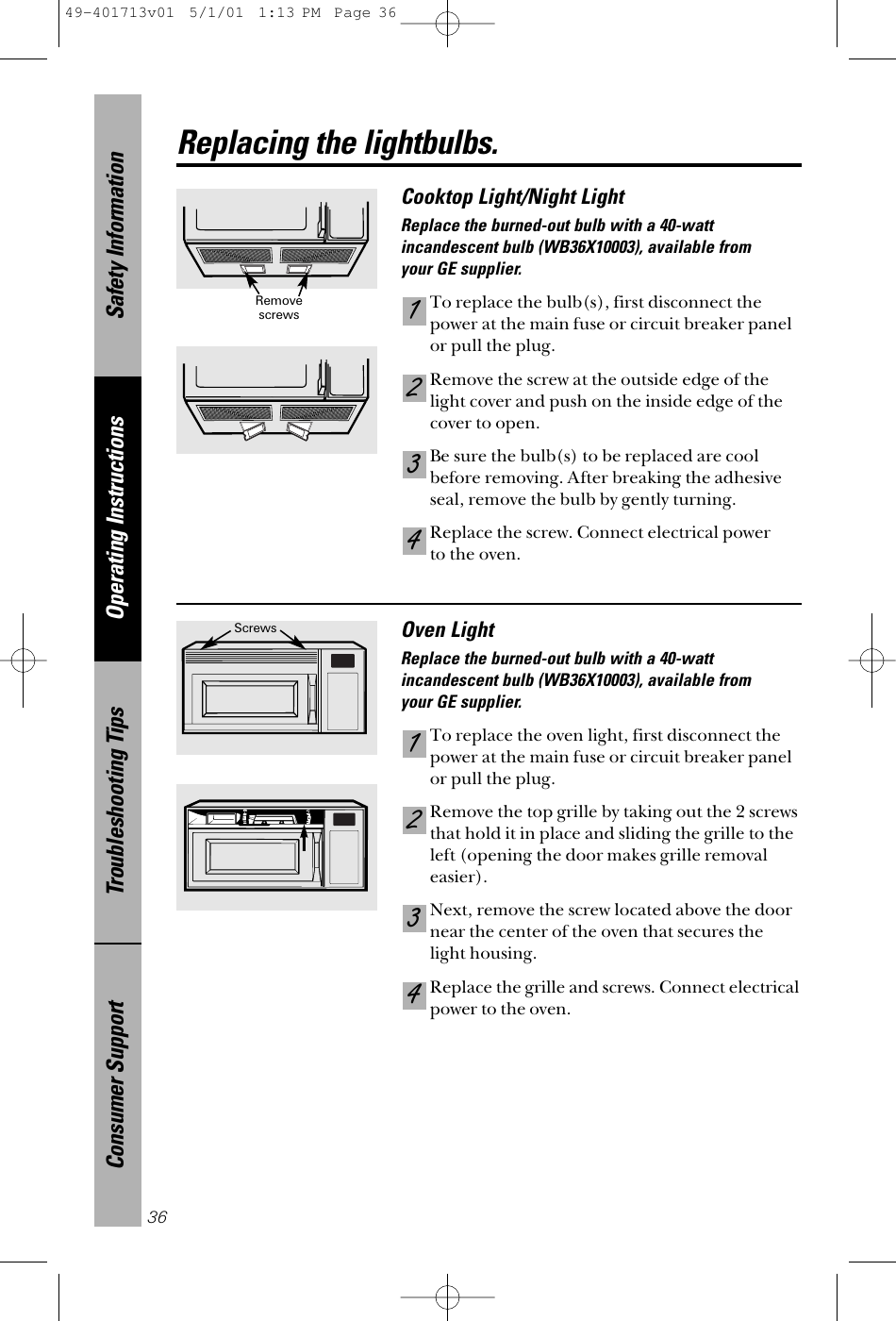 49-401713v01 5/1/01 1:13 PM Page 36

Safety Information

Operating Instructions

Troubleshooting Tips

Consumer Support

Replacing the lightbulbs.

Remove screws

Cooktop Light/Night Light

Replace the burned-out bulb with a 40-watt incandescent bulb (WB36X10003), available from your GE supplier.

1 To replace the bulb(s), first disconnect the power at the main fuse or circuit breaker panel or pull the plug.

2 Remove the screw at the outside edge of the light cover and push on the inside edge of the cover to open.

3 Be sure the bulb(s) to be replaced are cool before removing. After breaking the adhesive seal, remove the bulb by gently turning.

4 Replace the screw. Connect electrical power to the oven.

Screws

Oven Light

Replace the burned-out bulb with a 40-watt incandescent bulb (WB36X10003), available from your GE supplier.

1 To replace the oven light, first disconnect the power at the main fuse or circuit breaker panel or pull the plug.

2 Remove the top grille by taking out the 2 screws that hold it in place and sliding the grille to the left (opening the door makes grille removal easier).

3 Next, remove the screw located above the door near the center of the oven that secures the light housing.

4 Replace the grille and screws. Connect electrical power to the oven.

36