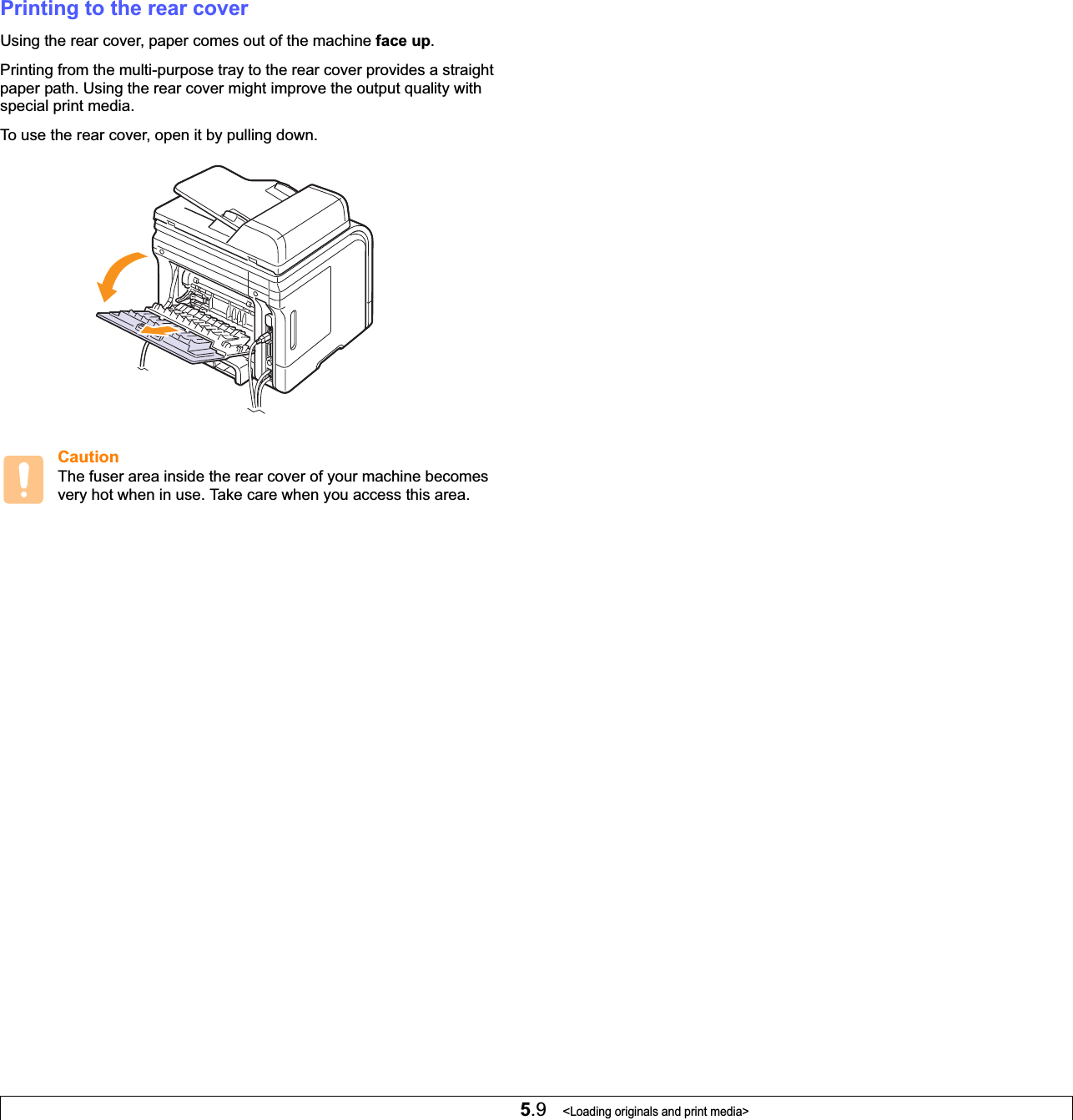 Printing to the rear cover

Using the rear cover, paper comes out of the machine face up.

Printing from the multi-purpose tray to the rear cover provides a straight paper path. Using the rear cover might improve the output quality with special print media.

To use the rear cover, open it by pulling down.

Caution
The fuser area inside the rear cover of your machine becomes very hot when in use. Take care when you access this area.

5.9 <Loading originals and print media>