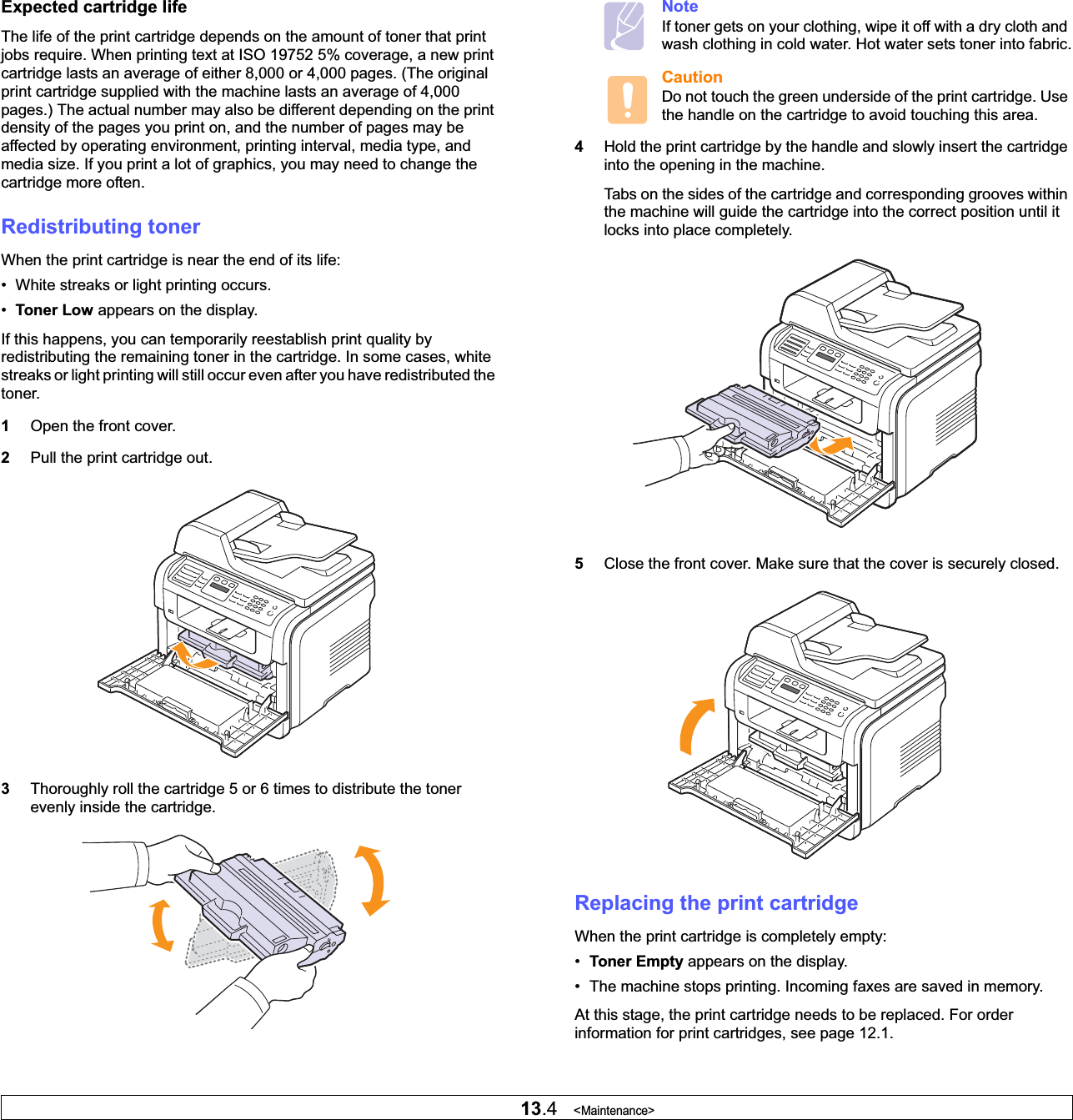 Expected cartridge life

The life of the print cartridge depends on the amount of toner that print jobs require. When printing text at ISO 19752 5% coverage, a new print cartridge lasts an average of either 8,000 or 4,000 pages. (The original print cartridge supplied with the machine lasts an average of 4,000 pages.) The actual number may also be different depending on the print density of the pages you print on, and the number of pages may be affected by operating environment, printing interval, media type, and media size. If you print a lot of graphics, you may need to change the cartridge more often.

Redistributing toner

When the print cartridge is near the end of its life:

• White streaks or light printing occurs.
• Toner Low appears on the display.

If this happens, you can temporarily reestablish print quality by redistributing the remaining toner in the cartridge. In some cases, white streaks or light printing will still occur even after you have redistributed the toner.

1 Open the front cover.

2 Pull the print cartridge out.

3 Thoroughly roll the cartridge 5 or 6 times to distribute the toner evenly inside the cartridge.

Note
If toner gets on your clothing, wipe it off with a dry cloth and wash clothing in cold water. Hot water sets toner into fabric.

Caution
Do not touch the green underside of the print cartridge. Use the handle on the cartridge to avoid touching this area.

4 Hold the print cartridge by the handle and slowly insert the cartridge into the opening in the machine.

Tabs on the sides of the cartridge and corresponding grooves within the machine will guide the cartridge into the correct position until it locks into place completely.

5 Close the front cover. Make sure that the cover is securely closed.

Replacing the print cartridge

When the print cartridge is completely empty:

• Toner Empty appears on the display.
• The machine stops printing. Incoming faxes are saved in memory.

At this stage, the print cartridge needs to be replaced. For order information for print cartridges, see page 12.1.

13.4 <Maintenance>