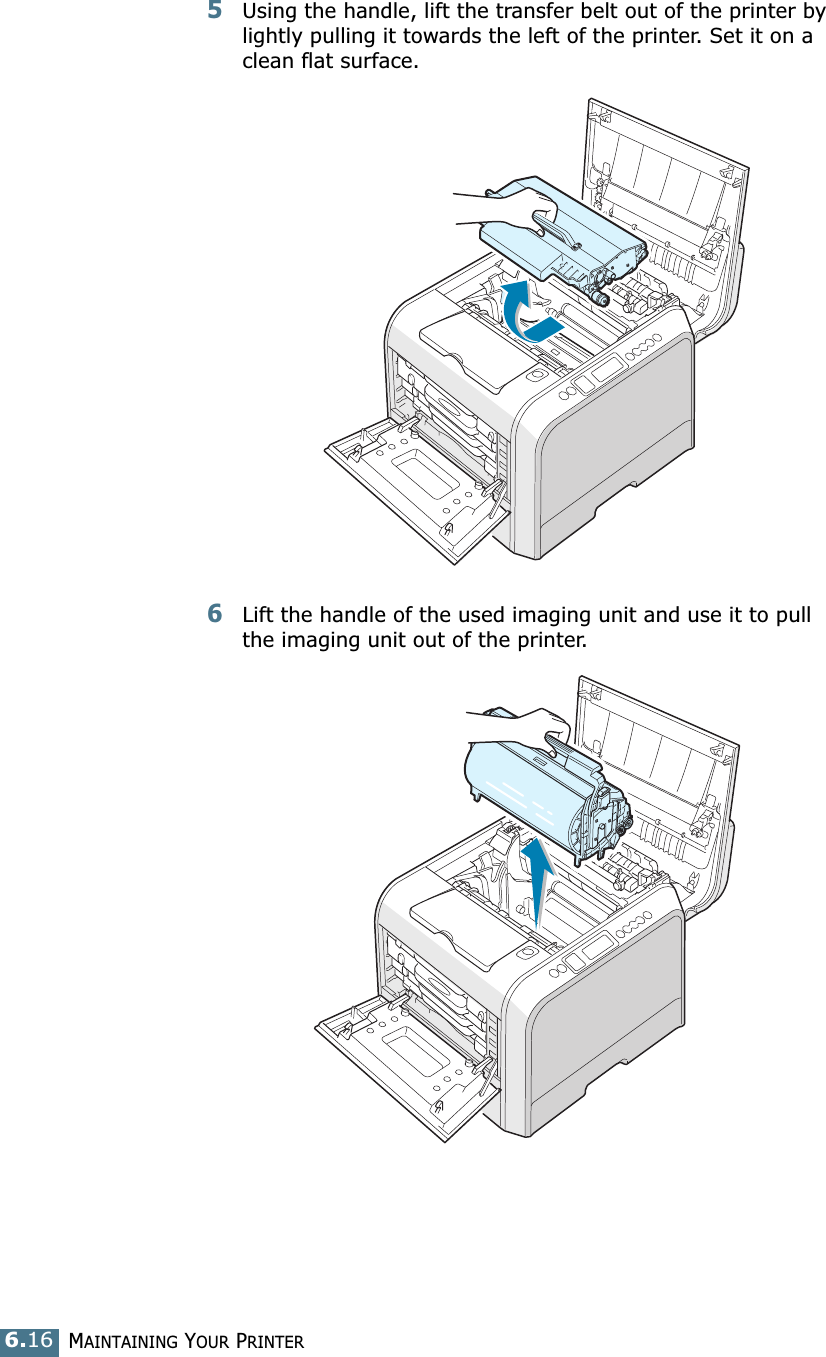 5 Using the handle, lift the transfer belt out of the printer by lightly pulling it towards the left of the printer. Set it on a clean flat surface.

6 Lift the handle of the used imaging unit and use it to pull the imaging unit out of the printer.

6.16 MAINTAINING YOUR PRINTER