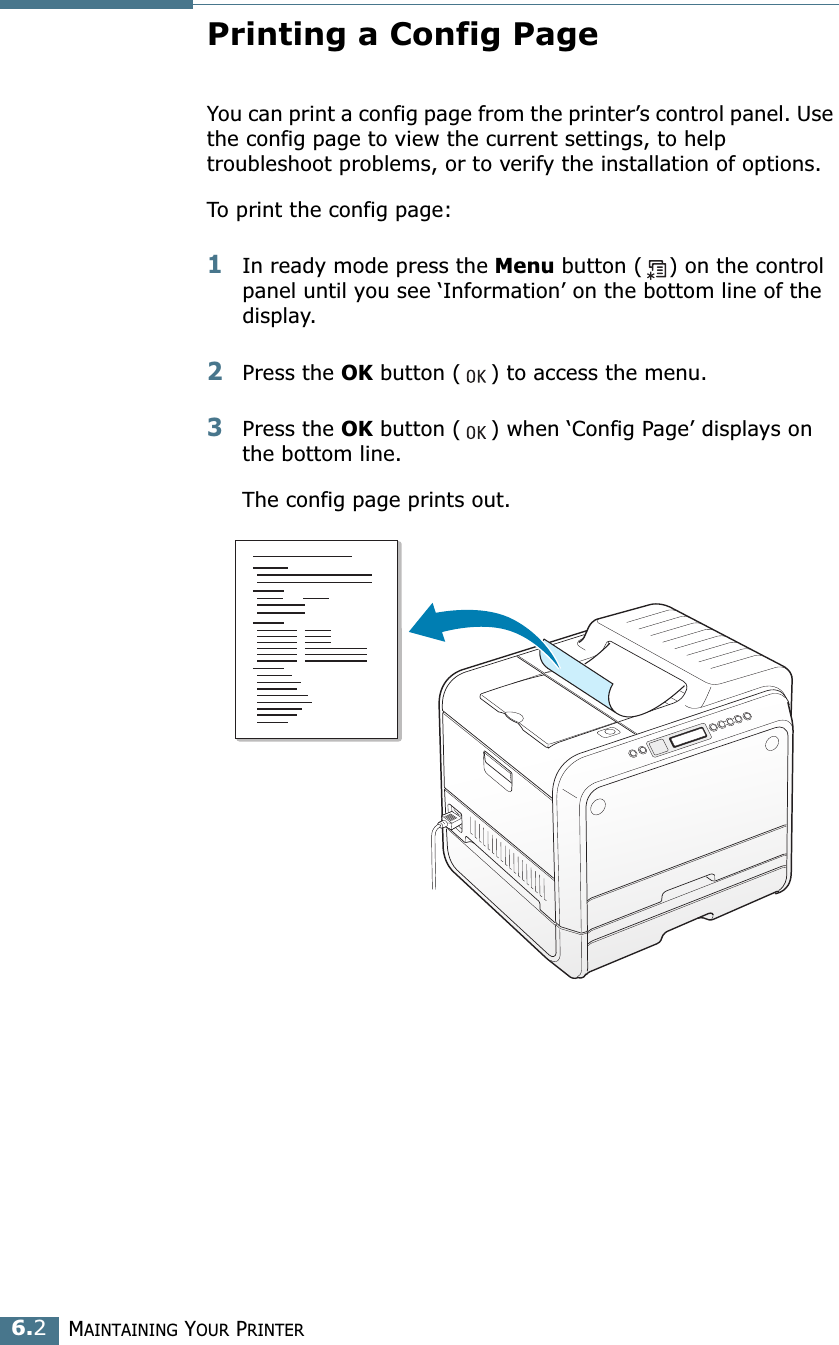 Printing a Config Page

You can print a config page from the printer’s control panel. Use the config page to view the current settings, to help troubleshoot problems, or to verify the installation of options.

To print the config page:

1 In ready mode press the Menu button ( ) on the control panel until you see ‘Information’ on the bottom line of the display.

2 Press the OK button ( OK ) to access the menu.

3 Press the OK button ( OK ) when ‘Config Page’ displays on the bottom line.

The config page prints out.

6.2 MAINTAINING YOUR PRINTER