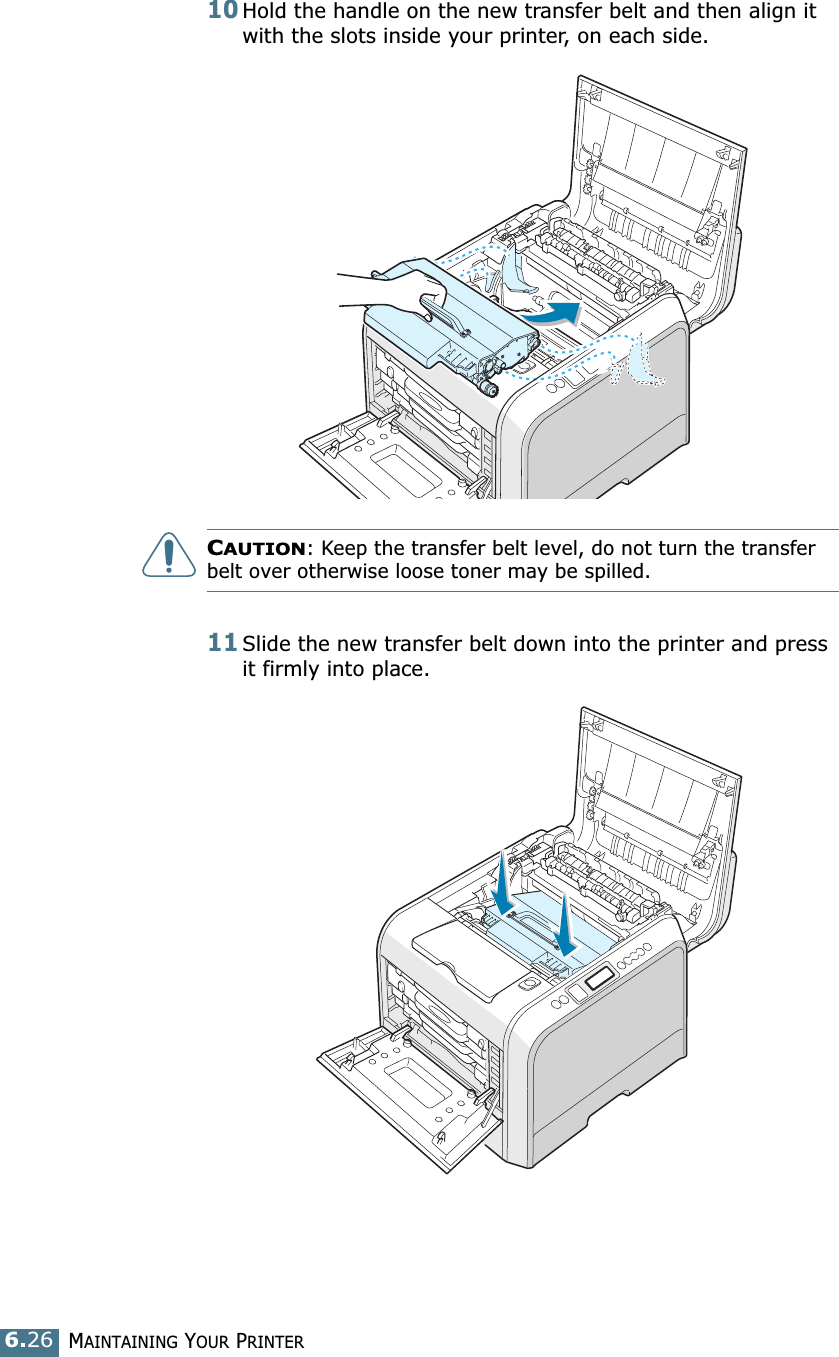 10 Hold the handle on the new transfer belt and then align it with the slots inside your printer, on each side.

CAUTION: Keep the transfer belt level, do not turn the transfer belt over otherwise loose toner may be spilled.

11 Slide the new transfer belt down into the printer and press it firmly into place.

6.26 MAINTAINING YOUR PRINTER