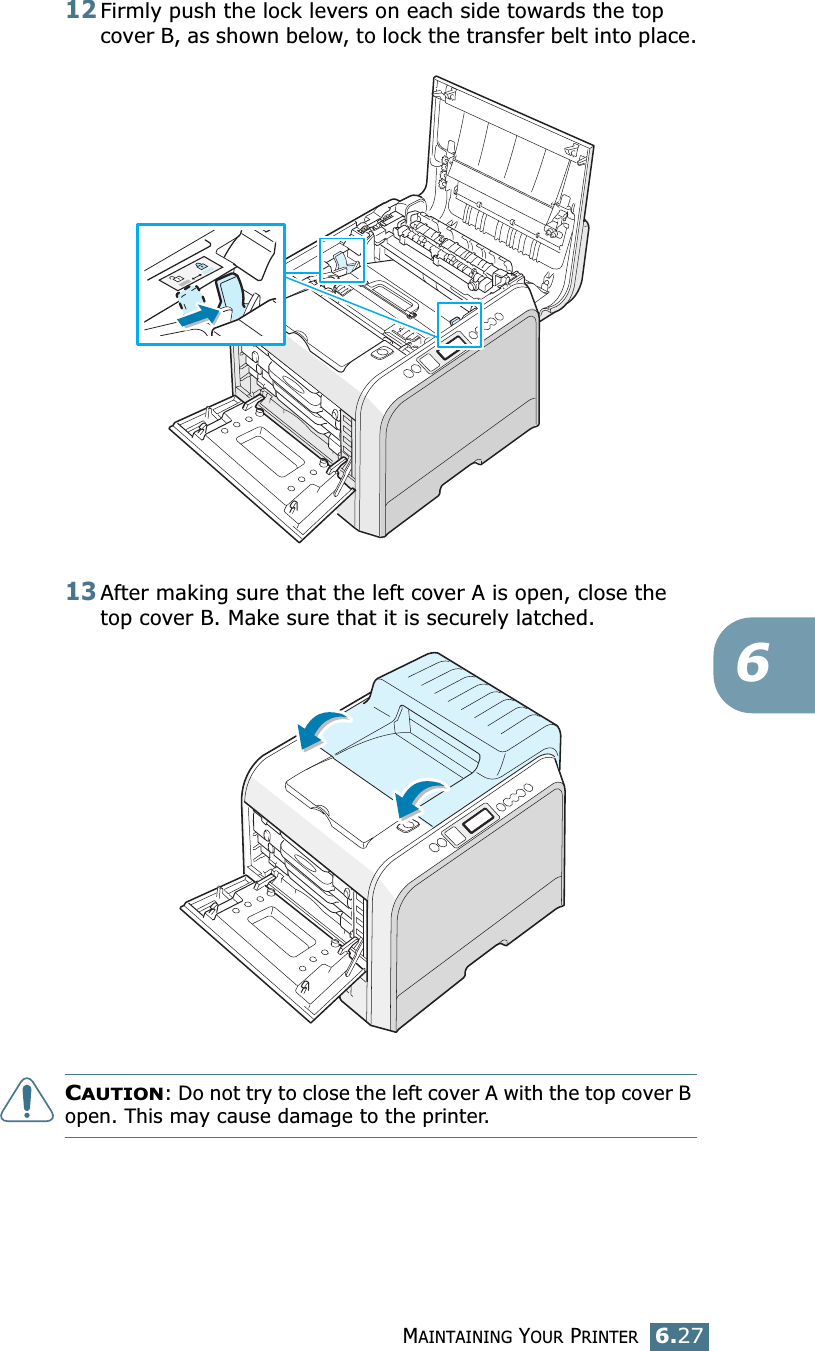 12 Firmly push the lock levers on each side towards the top cover B, as shown below, to lock the transfer belt into place.

13 After making sure that the left cover A is open, close the top cover B. Make sure that it is securely latched.

6

CAUTION: Do not try to close the left cover A with the top cover B open. This may cause damage to the printer.

MAINTAINING YOUR PRINTER 6.27