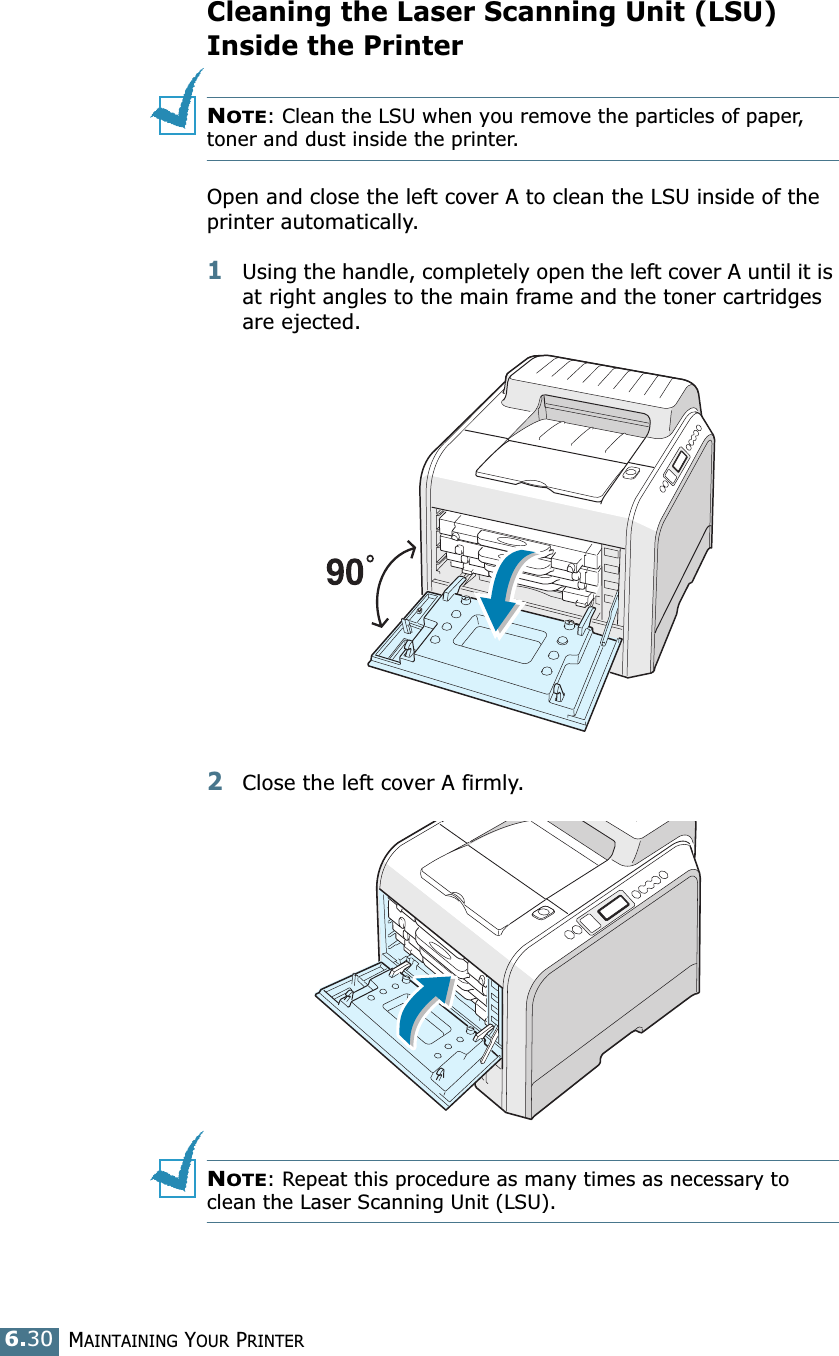 Cleaning the Laser Scanning Unit (LSU) Inside the Printer

NOTE: Clean the LSU when you remove the particles of paper, toner and dust inside the printer.

Open and close the left cover A to clean the LSU inside of the printer automatically.

1 Using the handle, completely open the left cover A until it is at right angles to the main frame and the toner cartridges are ejected.

90°

2 Close the left cover A firmly.

NOTE: Repeat this procedure as many times as necessary to clean the Laser Scanning Unit (LSU).

6.30 MAINTAINING YOUR PRINTER