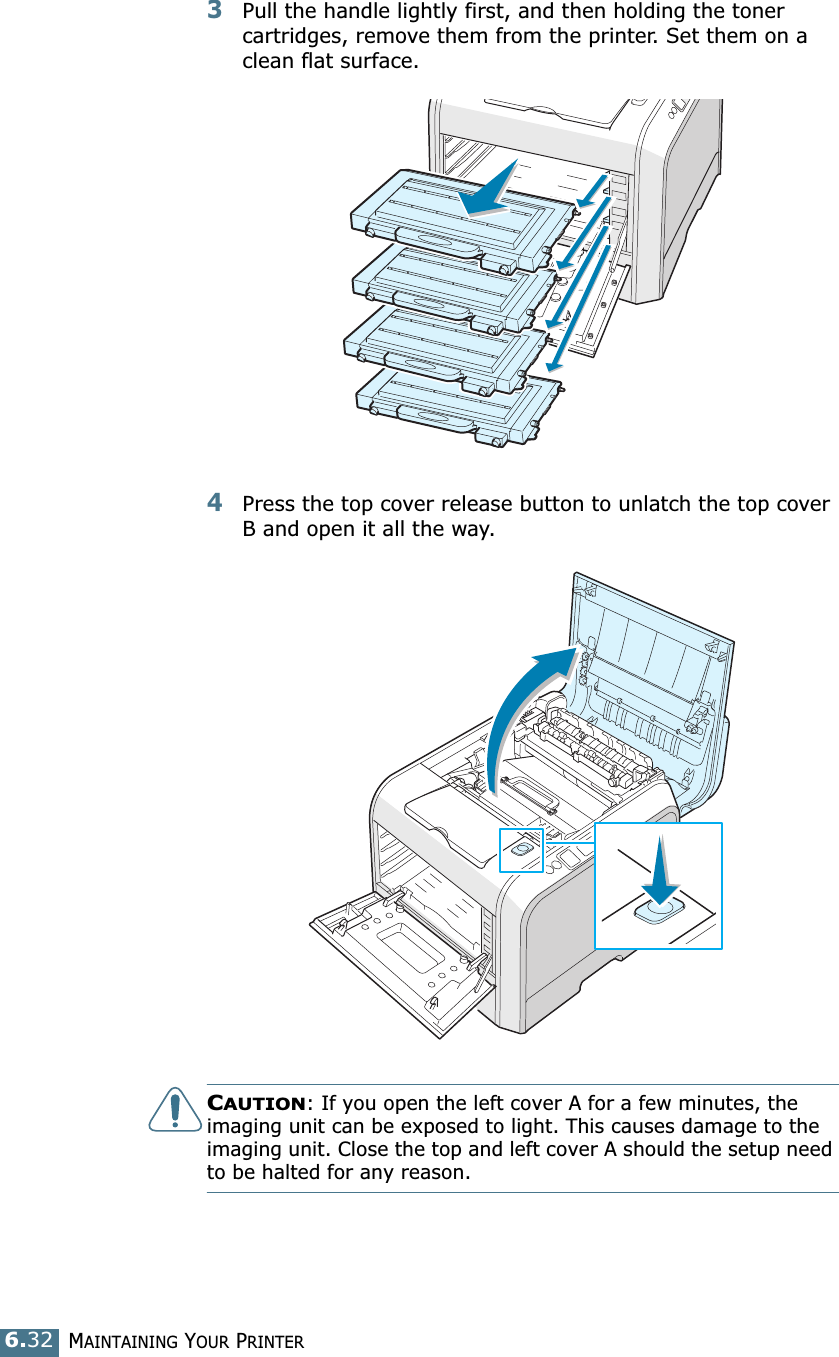 3 Pull the handle lightly first, and then holding the toner cartridges, remove them from the printer. Set them on a clean flat surface.

4 Press the top cover release button to unlatch the top cover B and open it all the way.

CAUTION: If you open the left cover A for a few minutes, the imaging unit can be exposed to light. This causes damage to the imaging unit. Close the top and left cover A should the setup need to be halted for any reason.

6.32 MAINTAINING YOUR PRINTER