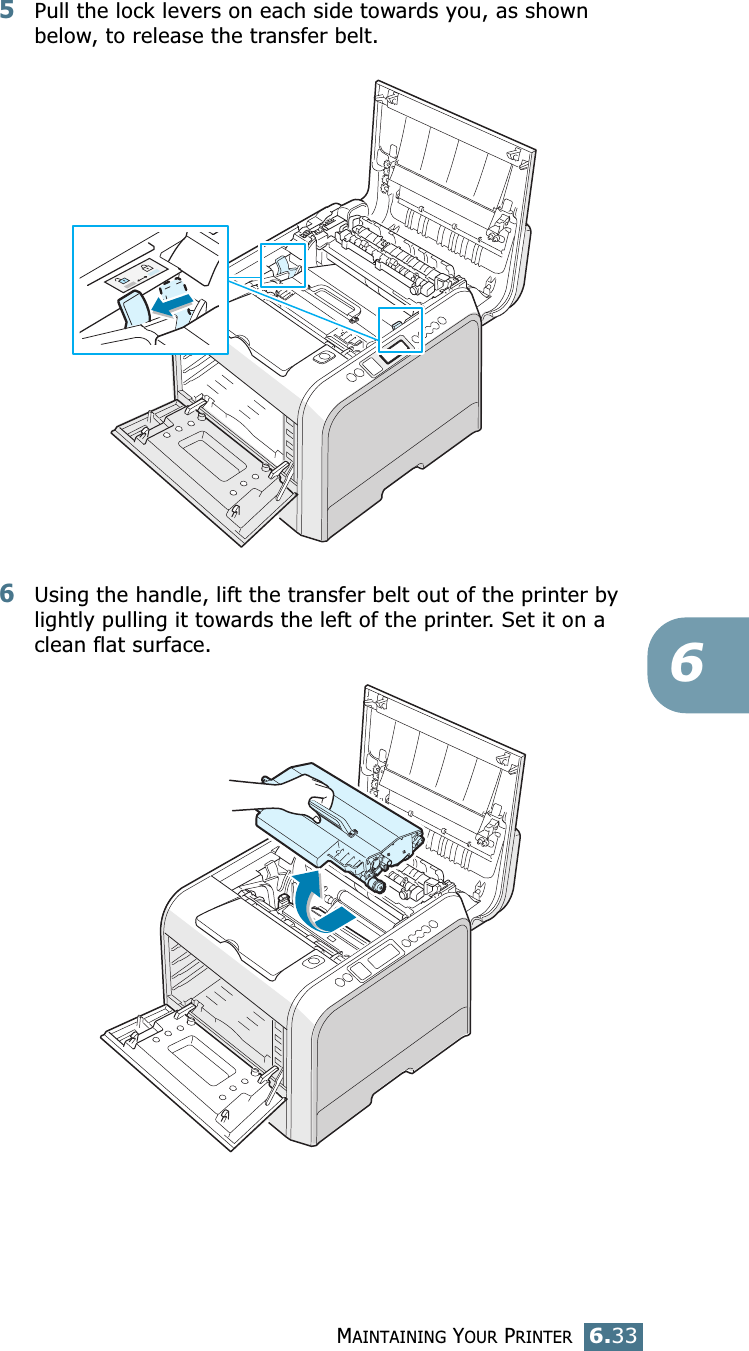 5 Pull the lock levers on each side towards you, as shown below, to release the transfer belt.

6 Using the handle, lift the transfer belt out of the printer by lightly pulling it towards the left of the printer. Set it on a clean flat surface.

6

MAINTAINING YOUR PRINTER 6.33