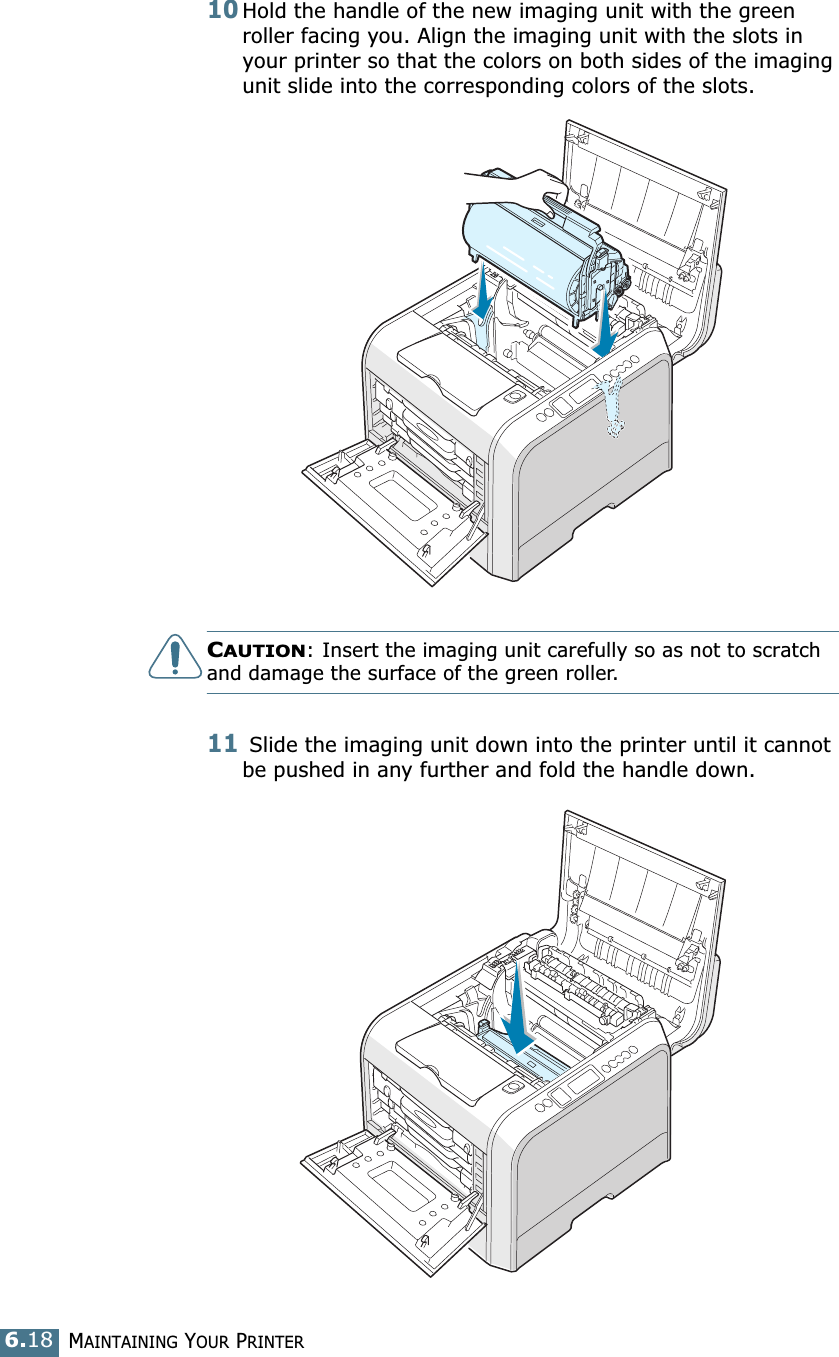 10 Hold the handle of the new imaging unit with the green roller facing you. Align the imaging unit with the slots in your printer so that the colors on both sides of the imaging unit slide into the corresponding colors of the slots.

CAUTION: Insert the imaging unit carefully so as not to scratch and damage the surface of the green roller.

11 Slide the imaging unit down into the printer until it cannot be pushed in any further and fold the handle down.

6.18 MAINTAINING YOUR PRINTER