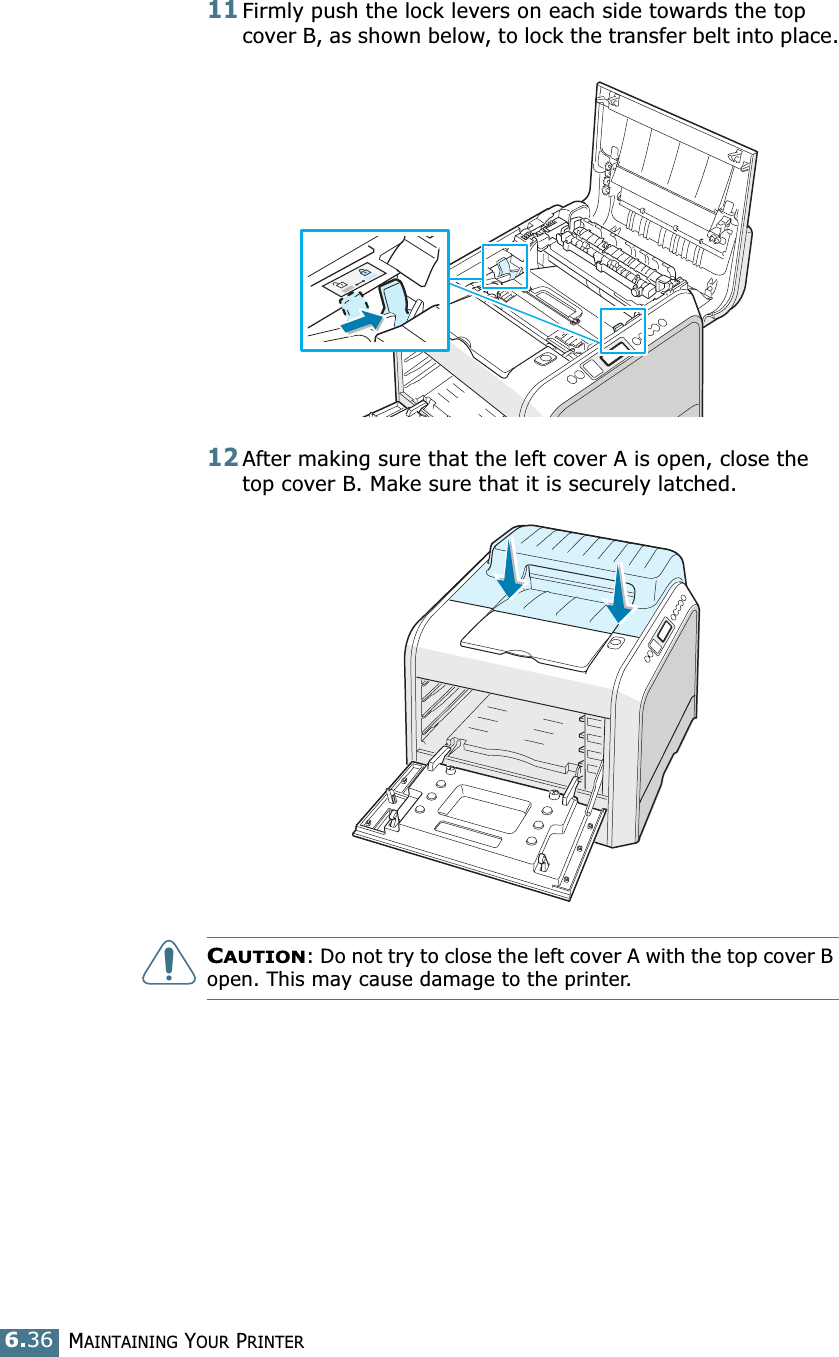 11 Firmly push the lock levers on each side towards the top cover B, as shown below, to lock the transfer belt into place.

12 After making sure that the left cover A is open, close the top cover B. Make sure that it is securely latched.

CAUTION: Do not try to close the left cover A with the top cover B open. This may cause damage to the printer.

6.36 MAINTAINING YOUR PRINTER