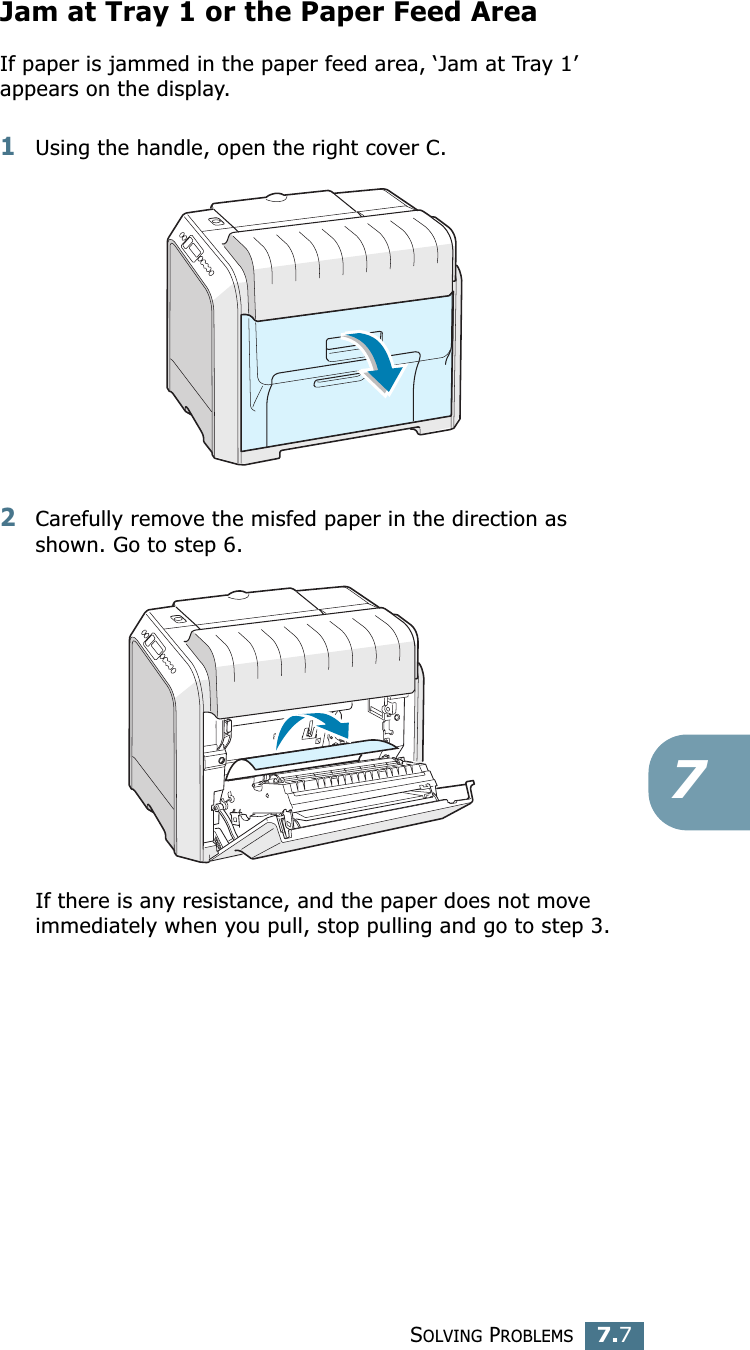 Jam at Tray 1 or the Paper Feed Area

If paper is jammed in the paper feed area, ‘Jam at Tray 1’ appears on the display.

1 Using the handle, open the right cover C.

2 Carefully remove the misfed paper in the direction as shown. Go to step 6.

If there is any resistance, and the paper does not move immediately when you pull, stop pulling and go to step 3.

7

SOLVING PROBLEMS 7.7