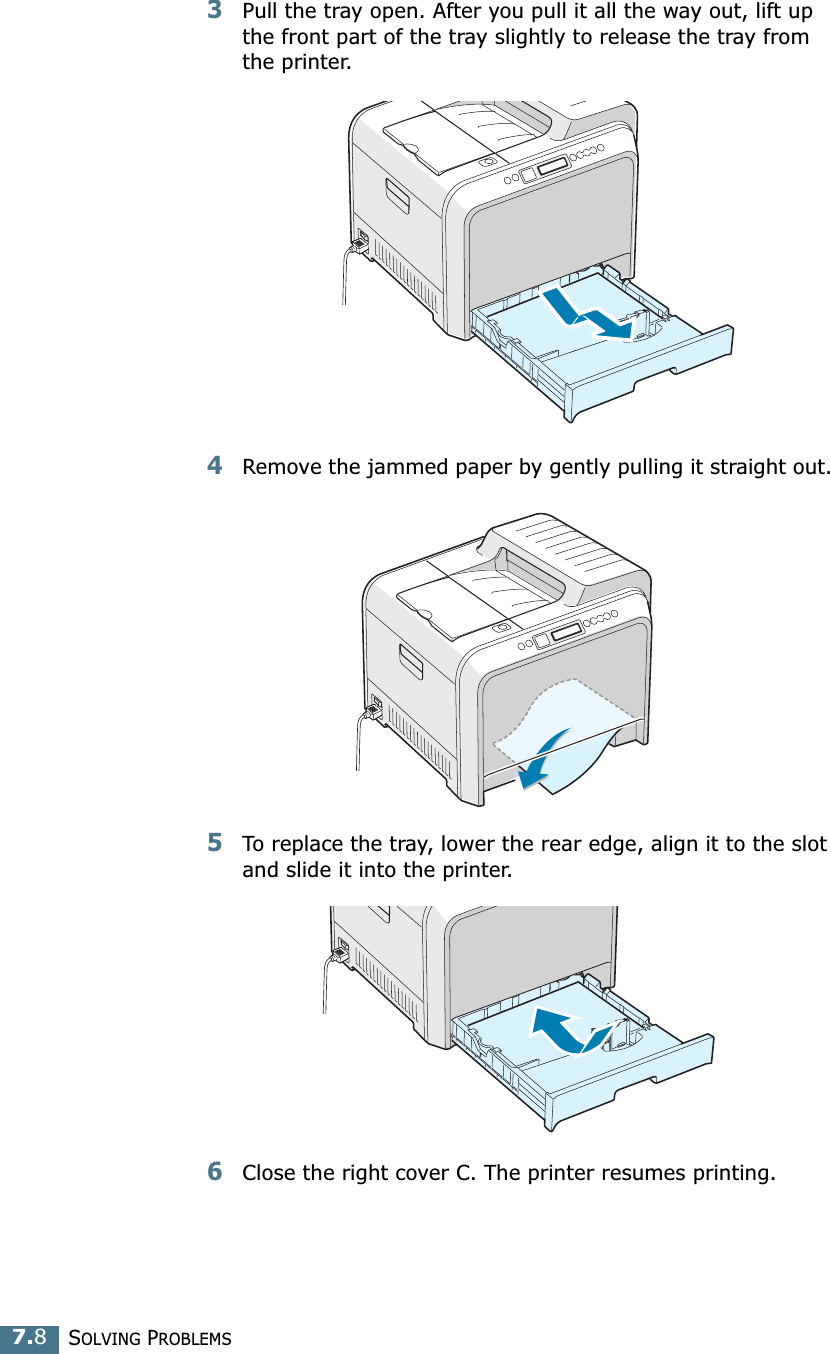 3 Pull the tray open. After you pull it all the way out, lift up the front part of the tray slightly to release the tray from the printer.

4 Remove the jammed paper by gently pulling it straight out.

5 To replace the tray, lower the rear edge, align it to the slot and slide it into the printer.

6 Close the right cover C. The printer resumes printing.

7.8 SOLVING PROBLEMS