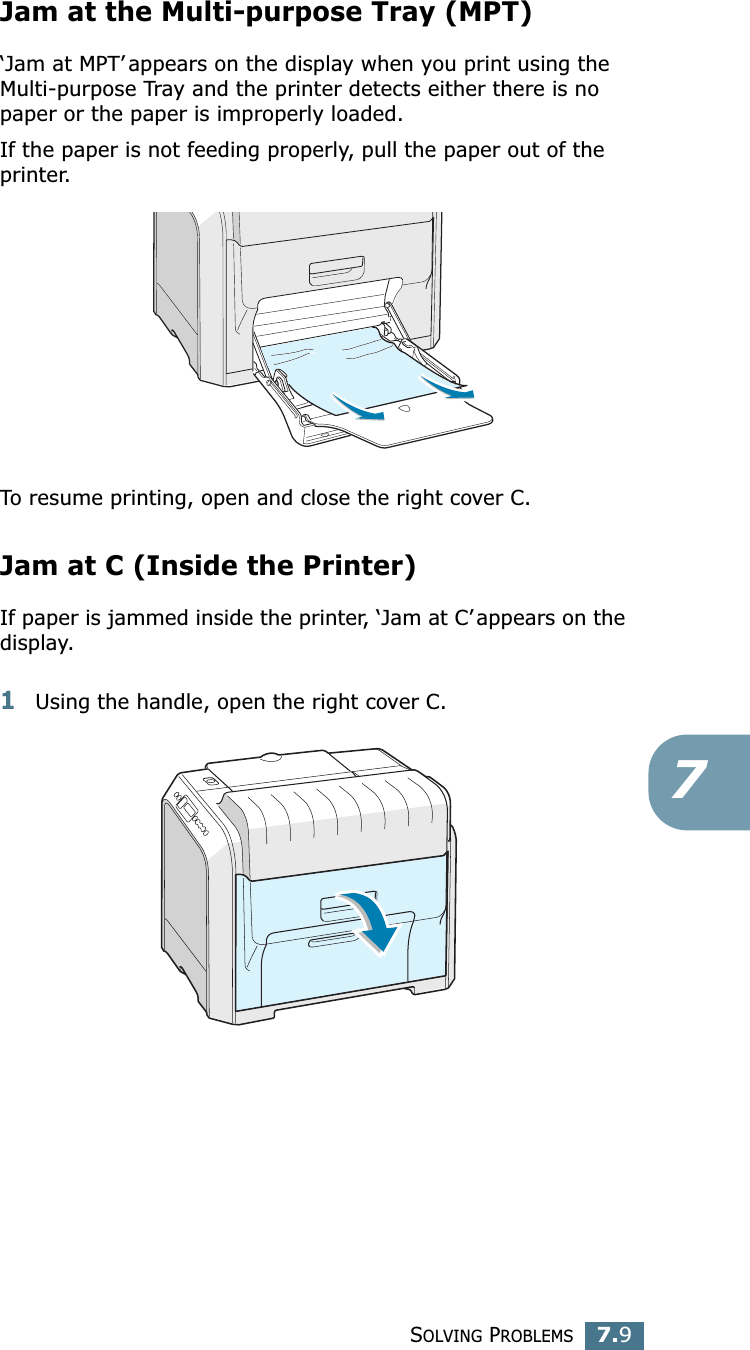 Jam at the Multi-purpose Tray (MPT)

‘Jam at MPT’ appears on the display when you print using the Multi-purpose Tray and the printer detects either there is no paper or the paper is improperly loaded.

If the paper is not feeding properly, pull the paper out of the printer.

To resume printing, open and close the right cover C.

Jam at C (Inside the Printer)

If paper is jammed inside the printer, ‘Jam at C’ appears on the display.

1 Using the handle, open the right cover C.

7

SOLVING PROBLEMS 7.9