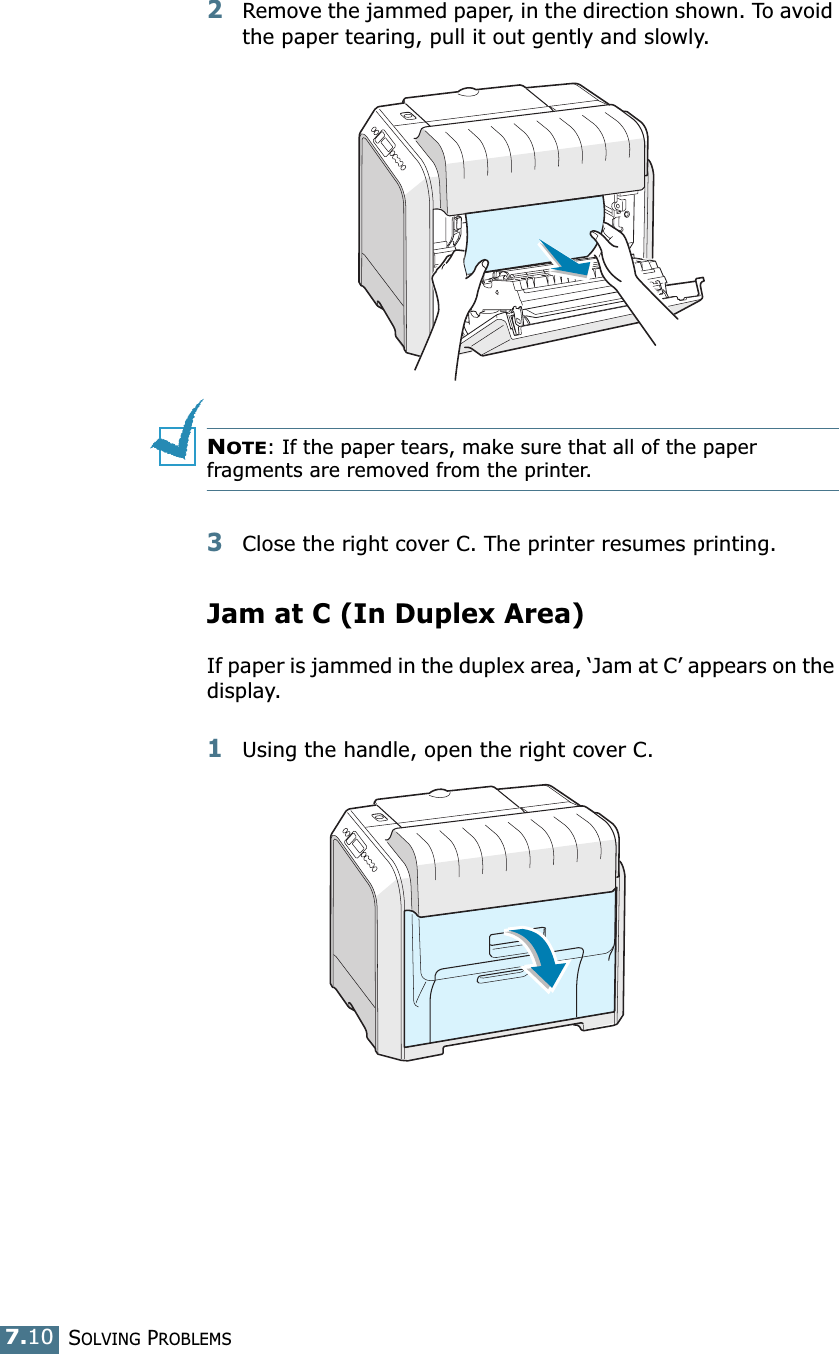 2 Remove the jammed paper, in the direction shown. To avoid the paper tearing, pull it out gently and slowly.

NOTE: If the paper tears, make sure that all of the paper fragments are removed from the printer.

3 Close the right cover C. The printer resumes printing.

Jam at C (In Duplex Area)

If paper is jammed in the duplex area, ‘Jam at C’ appears on the display.

1 Using the handle, open the right cover C.

7.10 SOLVING PROBLEMS