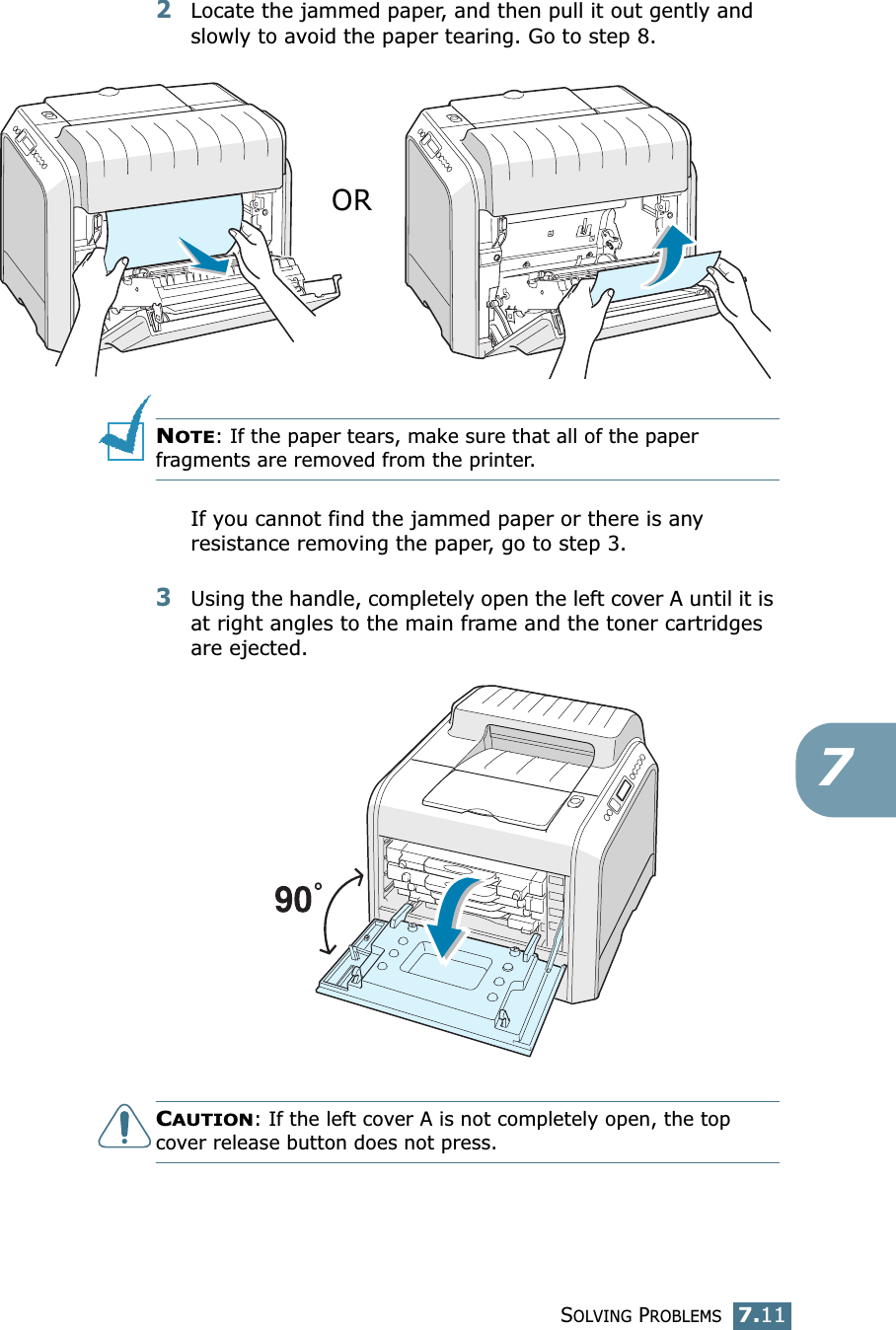 2 Locate the jammed paper, and then pull it out gently and slowly to avoid the paper tearing. Go to step 8.

OR

NOTE: If the paper tears, make sure that all of the paper fragments are removed from the printer.

If you cannot find the jammed paper or there is any resistance removing the paper, go to step 3.

3 Using the handle, completely open the left cover A until it is at right angles to the main frame and the toner cartridges are ejected.

90°

7

CAUTION: If the left cover A is not completely open, the top cover release button does not press.

SOLVING PROBLEMS 7.11