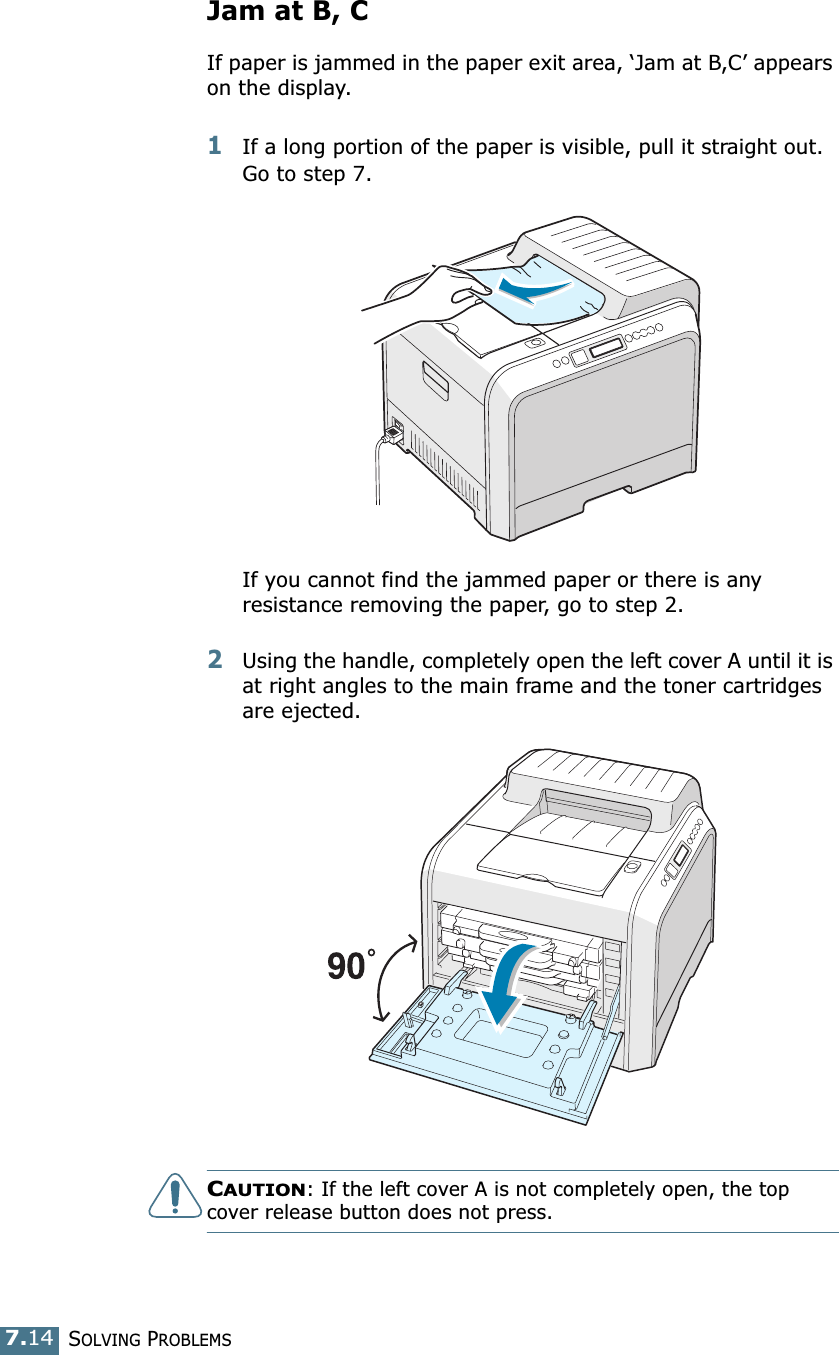 Jam at B, C

If paper is jammed in the paper exit area, ‘Jam at B,C’ appears on the display.

1 If a long portion of the paper is visible, pull it straight out. Go to step 7.

If you cannot find the jammed paper or there is any resistance removing the paper, go to step 2.

2 Using the handle, completely open the left cover A until it is at right angles to the main frame and the toner cartridges are ejected.

90°

CAUTION: If the left cover A is not completely open, the top cover release button does not press.

7.14 SOLVING PROBLEMS