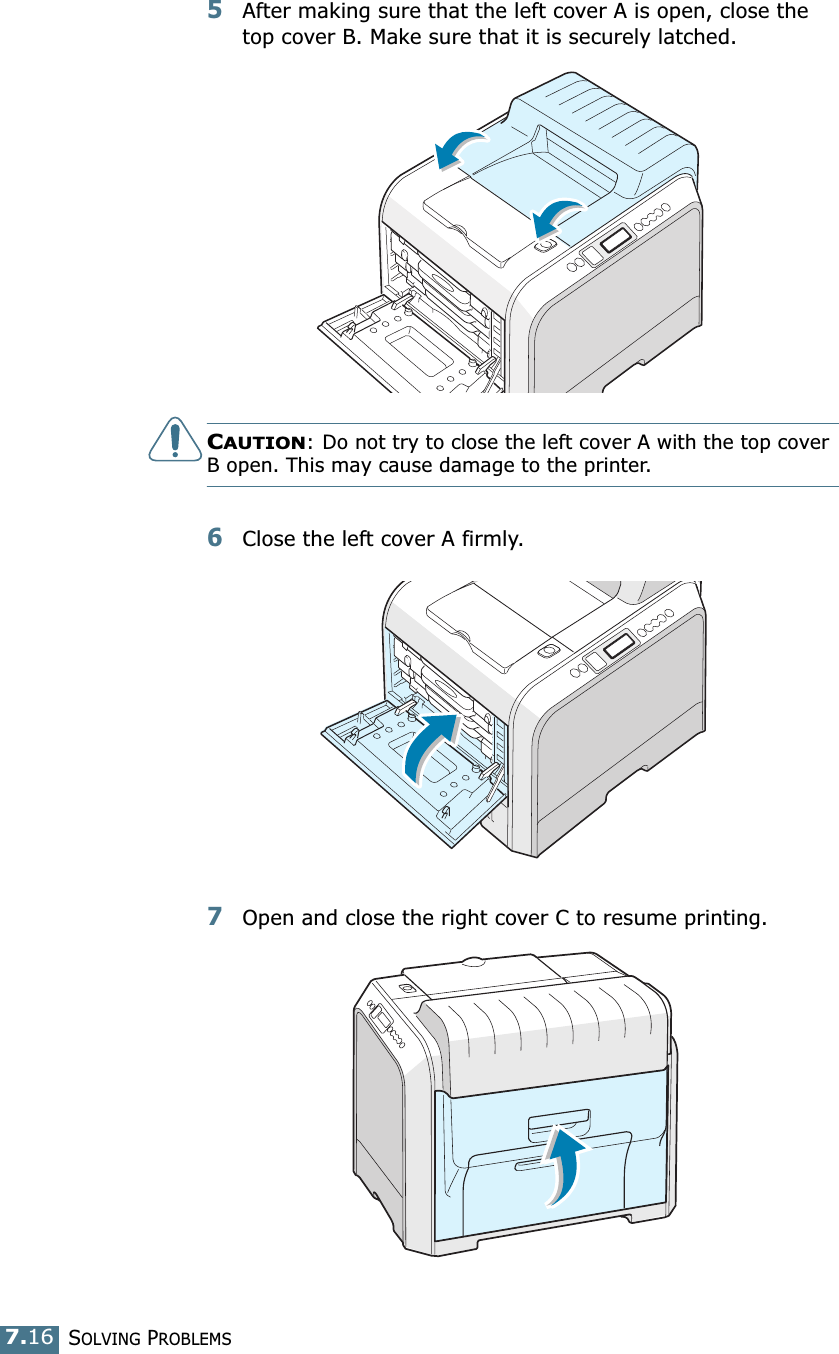 5 After making sure that the left cover A is open, close the top cover B. Make sure that it is securely latched.

CAUTION: Do not try to close the left cover A with the top cover B open. This may cause damage to the printer.

6 Close the left cover A firmly.

7 Open and close the right cover C to resume printing.

7.16 SOLVING PROBLEMS