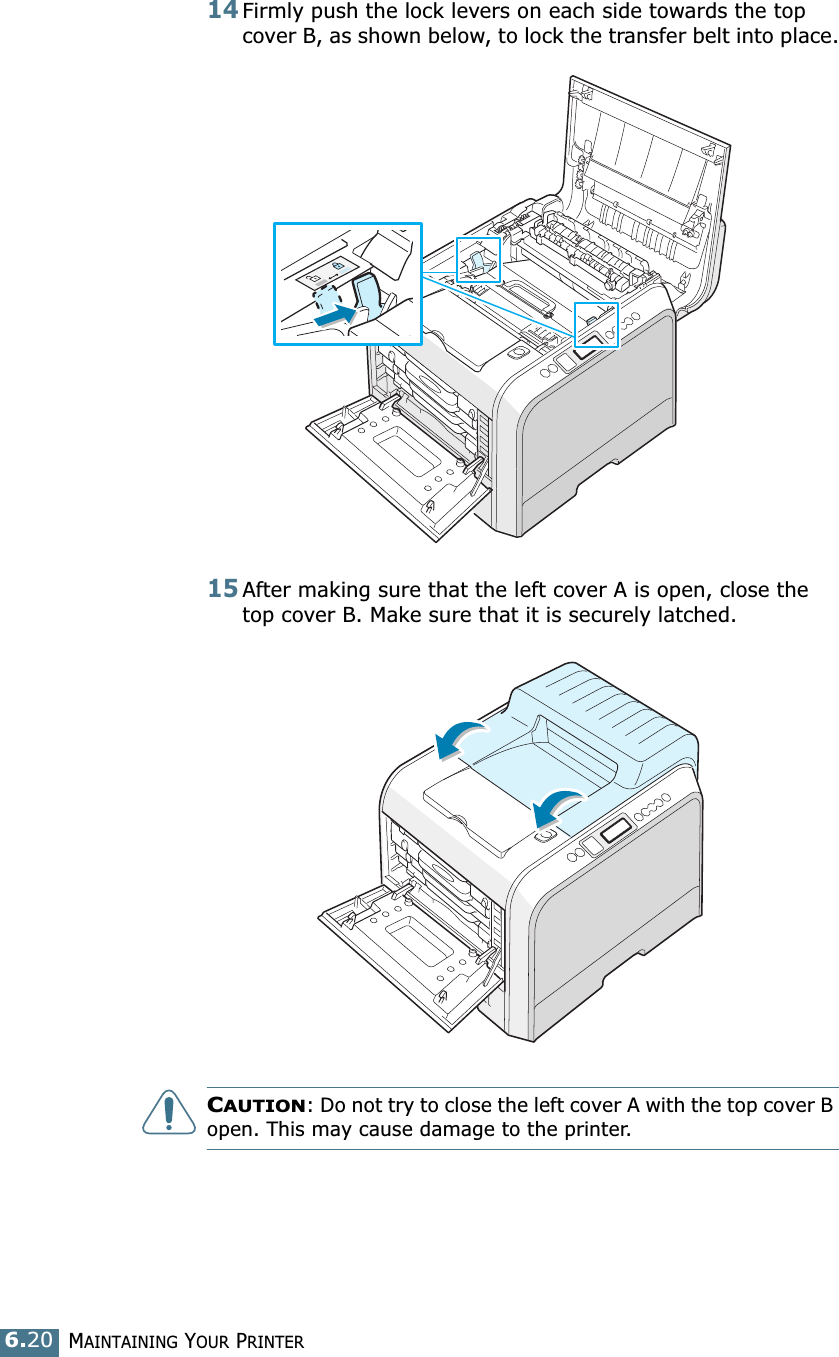 14 Firmly push the lock levers on each side towards the top cover B, as shown below, to lock the transfer belt into place.

15 After making sure that the left cover A is open, close the top cover B. Make sure that it is securely latched.

CAUTION: Do not try to close the left cover A with the top cover B open. This may cause damage to the printer.

6.20 MAINTAINING YOUR PRINTER