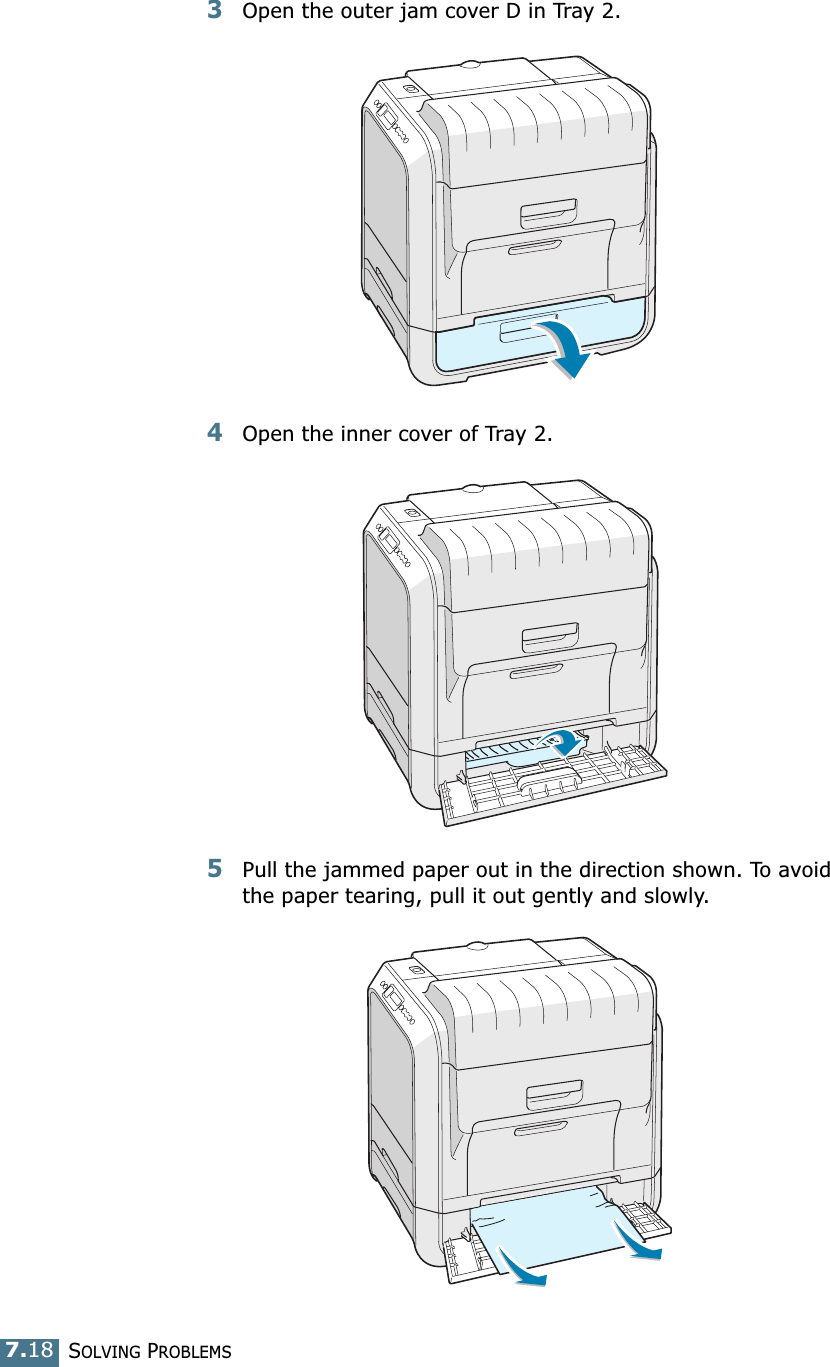 3 Open the outer jam cover D in Tray 2.

4 Open the inner cover of Tray 2.

5 Pull the jammed paper out in the direction shown. To avoid the paper tearing, pull it out gently and slowly.

7.18 SOLVING PROBLEMS