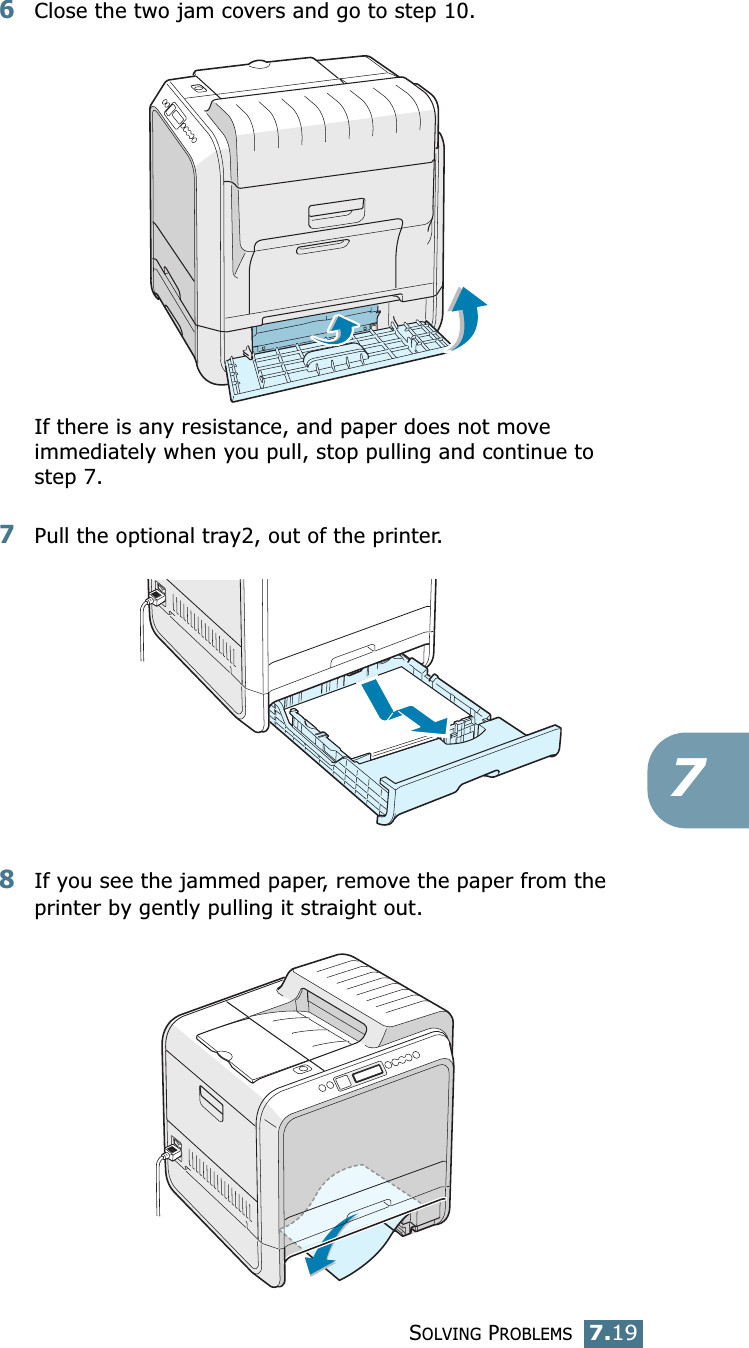 6 Close the two jam covers and go to step 10.

If there is any resistance, and paper does not move immediately when you pull, stop pulling and continue to step 7.

7 Pull the optional tray2, out of the printer.

7

8 If you see the jammed paper, remove the paper from the printer by gently pulling it straight out.

SOLVING PROBLEMS 7.19