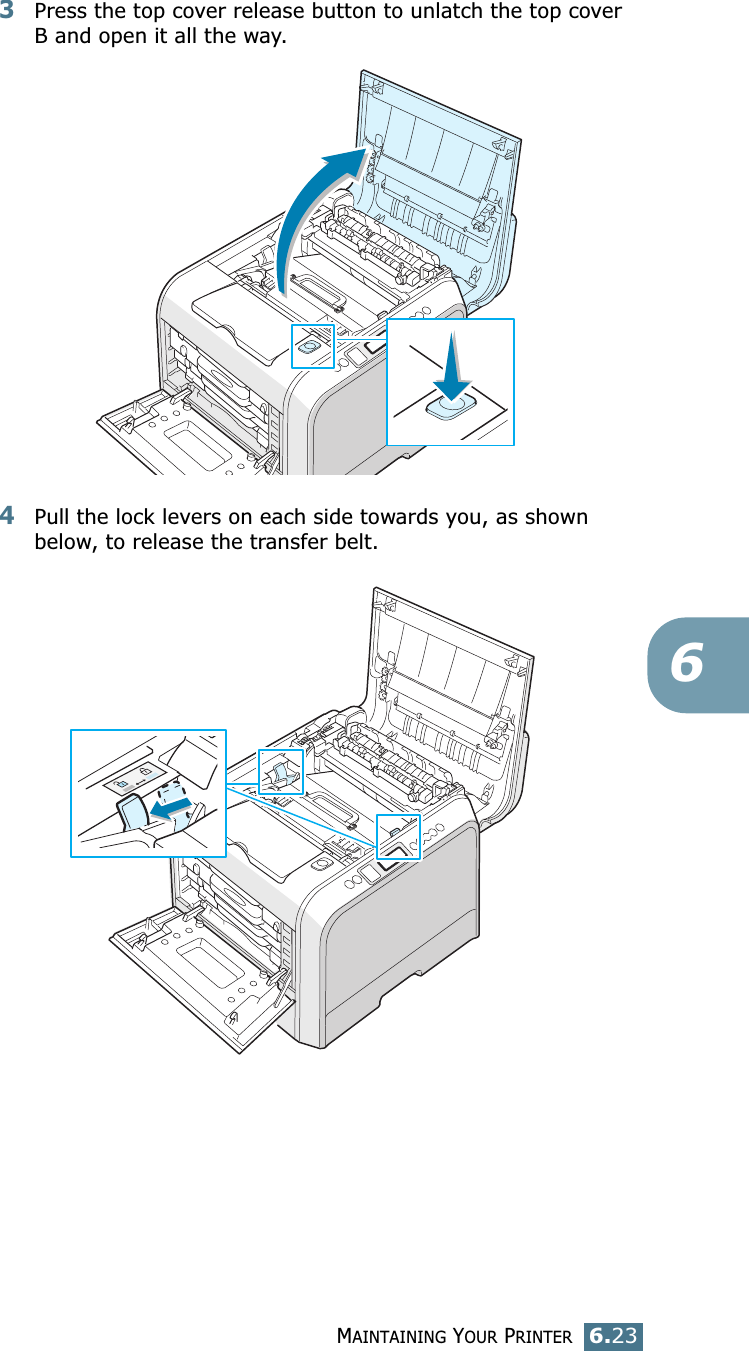 3 Press the top cover release button to unlatch the top cover B and open it all the way.

4 Pull the lock levers on each side towards you, as shown below, to release the transfer belt.

6

MAINTAINING YOUR PRINTER 6.23