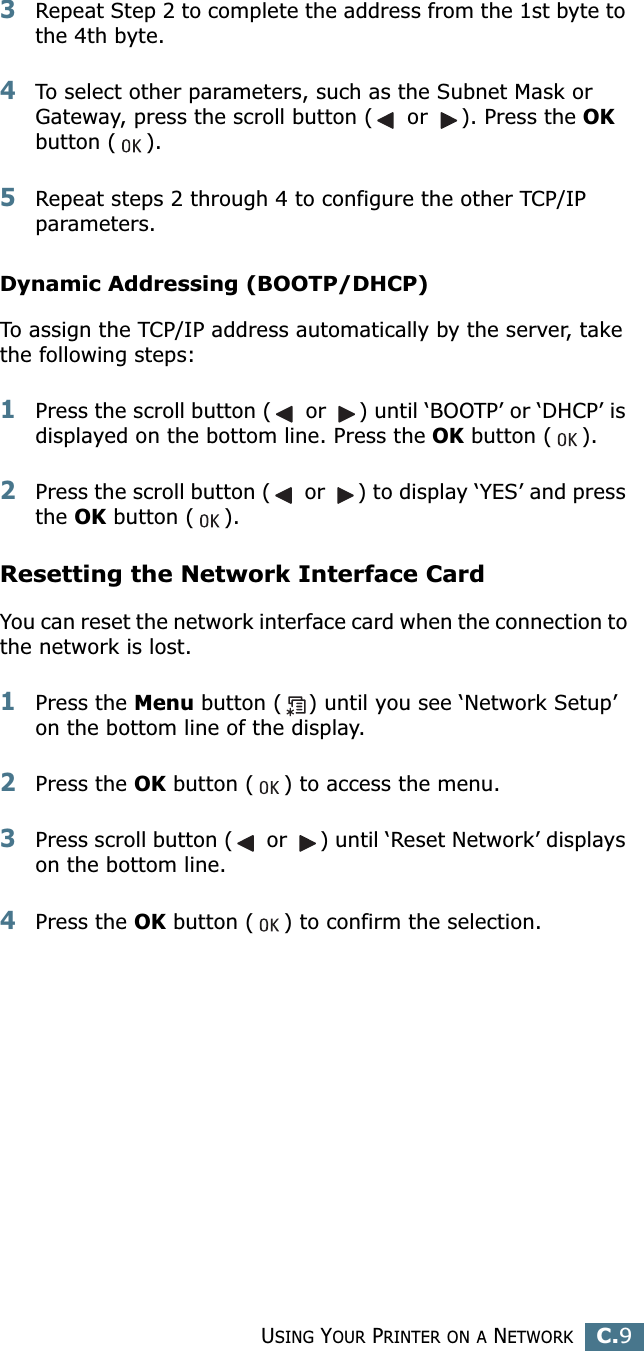 3 Repeat Step 2 to complete the address from the 1st byte to the 4th byte.

4 To select other parameters, such as the Subnet Mask or Gateway, press the scroll button ( or ). Press the OK button ( OK ).

5 Repeat steps 2 through 4 to configure the other TCP/IP parameters.

Dynamic Addressing (BOOTP/DHCP)

To assign the TCP/IP address automatically by the server, take the following steps:

1 Press the scroll button ( or ) until ‘BOOTP’ or ‘DHCP’ is displayed on the bottom line. Press the OK button ( OK ).

2 Press the scroll button ( or ) to display ‘YES’ and press the OK button ( OK ).

Resetting the Network Interface Card

You can reset the network interface card when the connection to the network is lost.

1 Press the Menu button ( ) until you see ‘Network Setup’ on the bottom line of the display.

2 Press the OK button ( OK ) to access the menu.

3 Press scroll button ( or ) until ‘Reset Network’ displays on the bottom line.

4 Press the OK button ( OK ) to confirm the selection.

USING YOUR PRINTER ON A NETWORK C.9