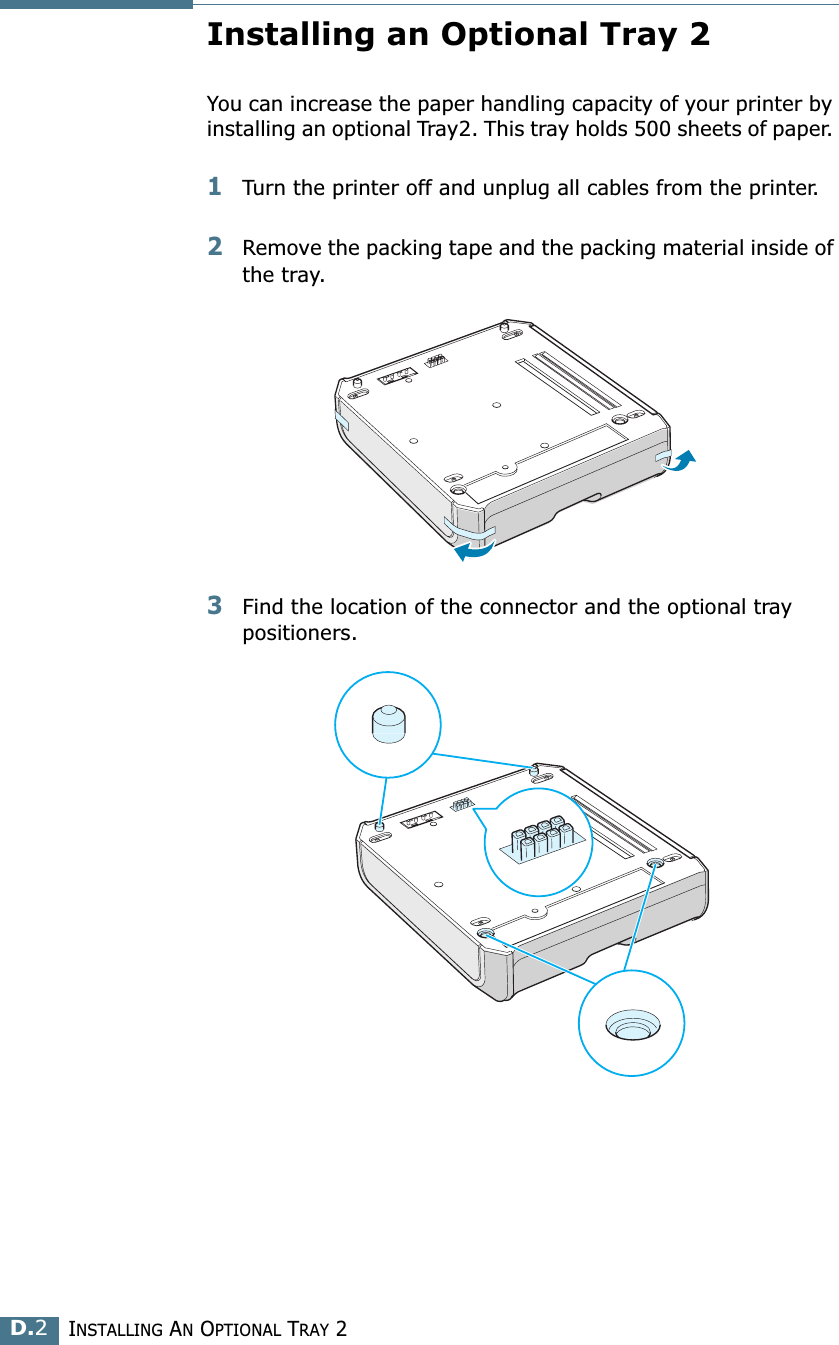 Installing an Optional Tray 2

You can increase the paper handling capacity of your printer by installing an optional Tray2. This tray holds 500 sheets of paper.

1 Turn the printer off and unplug all cables from the printer.

2 Remove the packing tape and the packing material inside of the tray.

3 Find the location of the connector and the optional tray positioners.

D.2 INSTALLING AN OPTIONAL TRAY 2