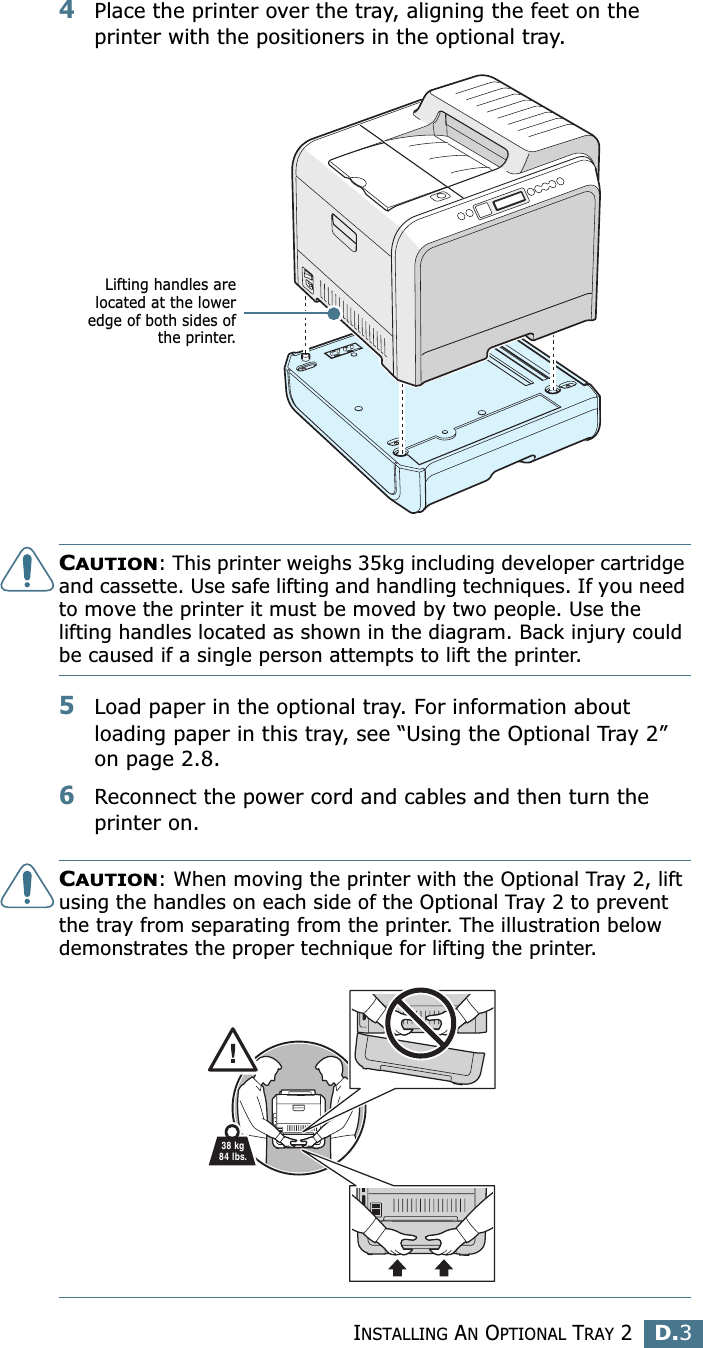 4 Place the printer over the tray, aligning the feet on the printer with the positioners in the optional tray.

Lifting handles are located at the lower edge of both sides of the printer.

CAUTION: This printer weighs 35kg including developer cartridge and cassette. Use safe lifting and handling techniques. If you need to move the printer it must be moved by two people. Use the lifting handles located as shown in the diagram. Back injury could be caused if a single person attempts to lift the printer.

5 Load paper in the optional tray. For information about loading paper in this tray, see “Using the Optional Tray 2” on page 2.8.

6 Reconnect the power cord and cables and then turn the printer on.

CAUTION: When moving the printer with the Optional Tray 2, lift using the handles on each side of the Optional Tray 2 to prevent the tray from separating from the printer. The illustration below demonstrates the proper technique for lifting the printer.

38 kg
84 lbs.

INSTALLING AN OPTIONAL TRAY 2 D.3