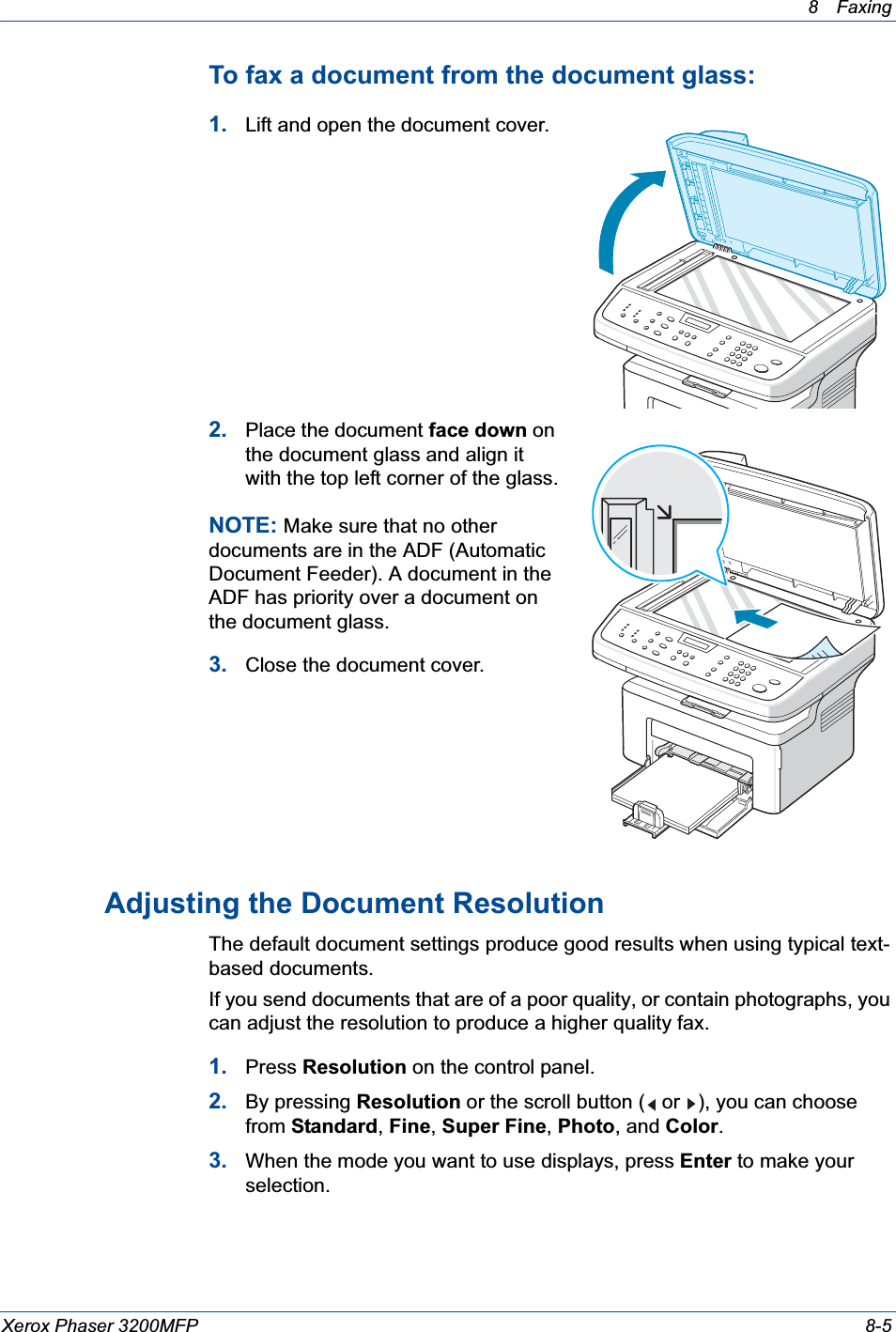 8 Faxing

To fax a document from the document glass:

1. Lift and open the document cover.

2. Place the document face down on the document glass and align it with the top left corner of the glass.

NOTE: Make sure that no other documents are in the ADF (Automatic Document Feeder). A document in the ADF has priority over a document on the document glass.

3. Close the document cover.

Adjusting the Document Resolution

The default document settings produce good results when using typical text-based documents.

If you send documents that are of a poor quality, or contain photographs, you can adjust the resolution to produce a higher quality fax.

1. Press Resolution on the control panel.

2. By pressing Resolution or the scroll button (◄ or ►), you can choose from Standard, Fine, Super Fine, Photo, and Color.

3. When the mode you want to use displays, press Enter to make your selection.

Xerox Phaser 3200MFP 8-5