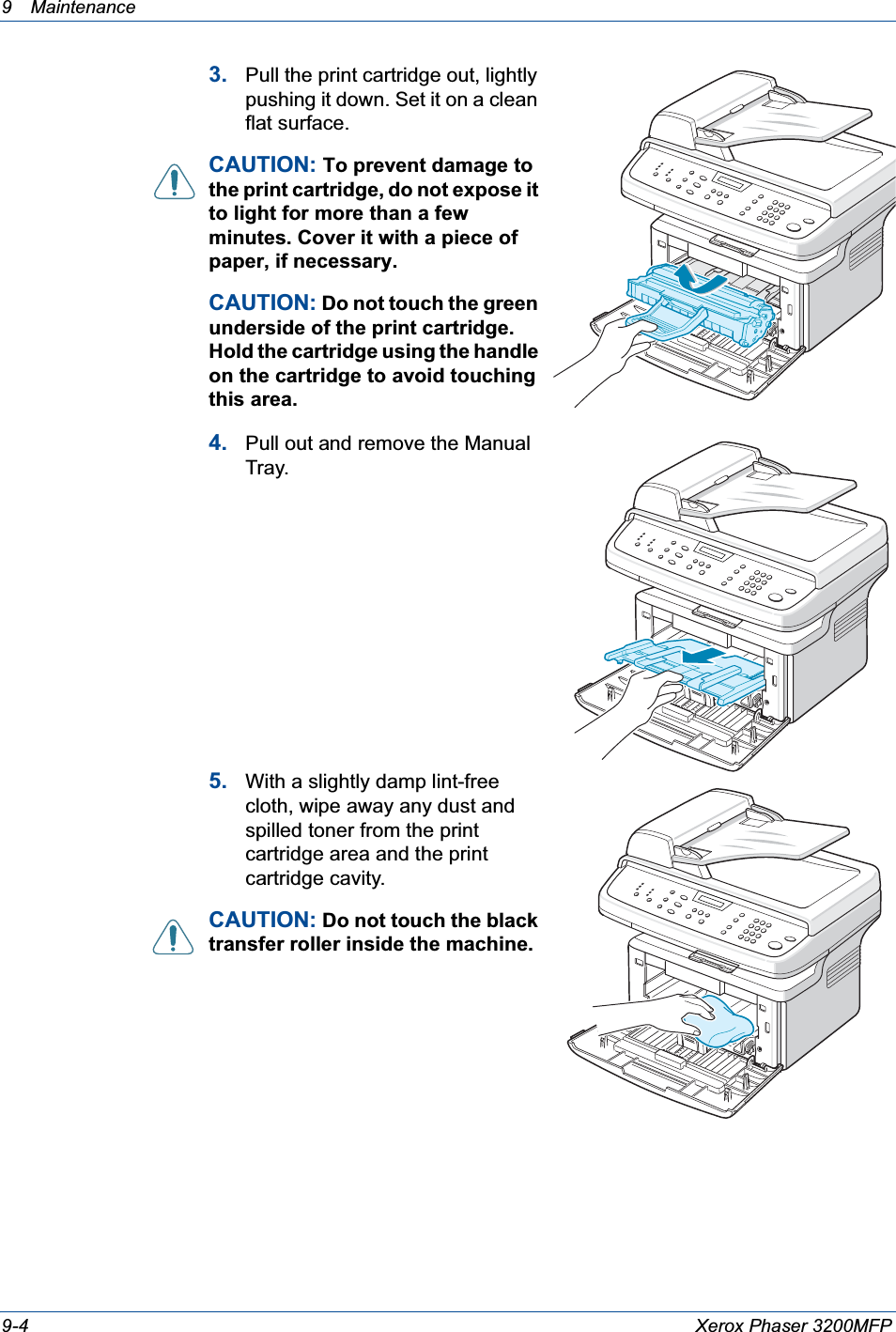 9 Maintenance

3. Pull the print cartridge out, lightly pushing it down. Set it on a clean flat surface.

CAUTION: To prevent damage to the print cartridge, do not expose it to light for more than a few minutes. Cover it with a piece of paper, if necessary.

CAUTION: Do not touch the green underside of the print cartridge. Hold the cartridge using the handle on the cartridge to avoid touching this area.

4. Pull out and remove the Manual Tray.

5. With a slightly damp lint-free cloth, wipe away any dust and spilled toner from the print cartridge area and the print cartridge cavity.

CAUTION: Do not touch the black transfer roller inside the machine.

9-4 Xerox Phaser 3200MFP