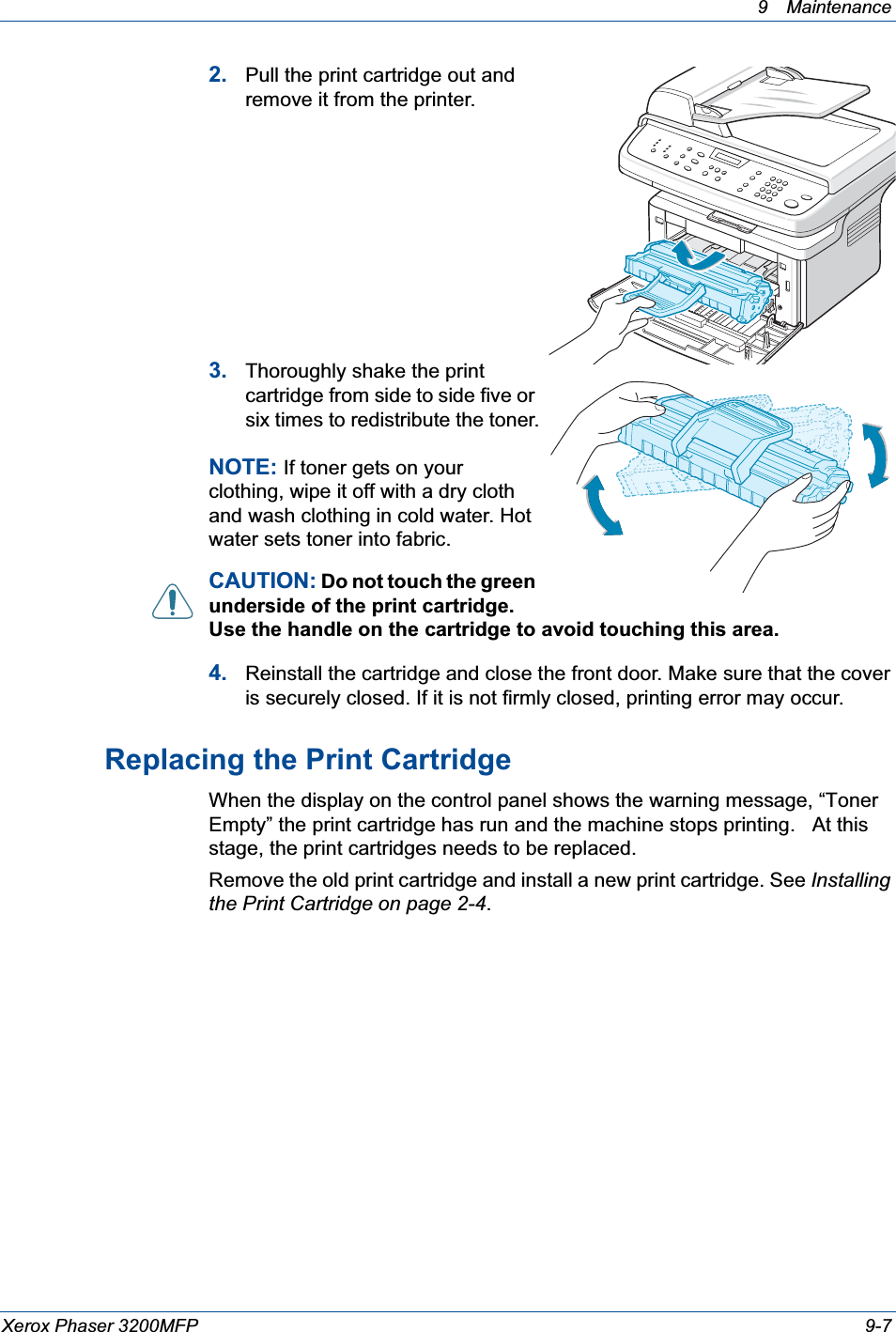 9 Maintenance

2. Pull the print cartridge out and remove it from the printer.

3. Thoroughly shake the print cartridge from side to side five or six times to redistribute the toner.

NOTE: If toner gets on your clothing, wipe it off with a dry cloth and wash clothing in cold water. Hot water sets toner into fabric.

CAUTION: Do not touch the green underside of the print cartridge. Use the handle on the cartridge to avoid touching this area.

4. Reinstall the cartridge and close the front door. Make sure that the cover is securely closed. If it is not firmly closed, printing error may occur.

Replacing the Print Cartridge

When the display on the control panel shows the warning message, “Toner Empty” the print cartridge has run and the machine stops printing.   At this stage, the print cartridges needs to be replaced.

Remove the old print cartridge and install a new print cartridge. See Installing the Print Cartridge on page 2-4.

Xerox Phaser 3200MFP 9-7