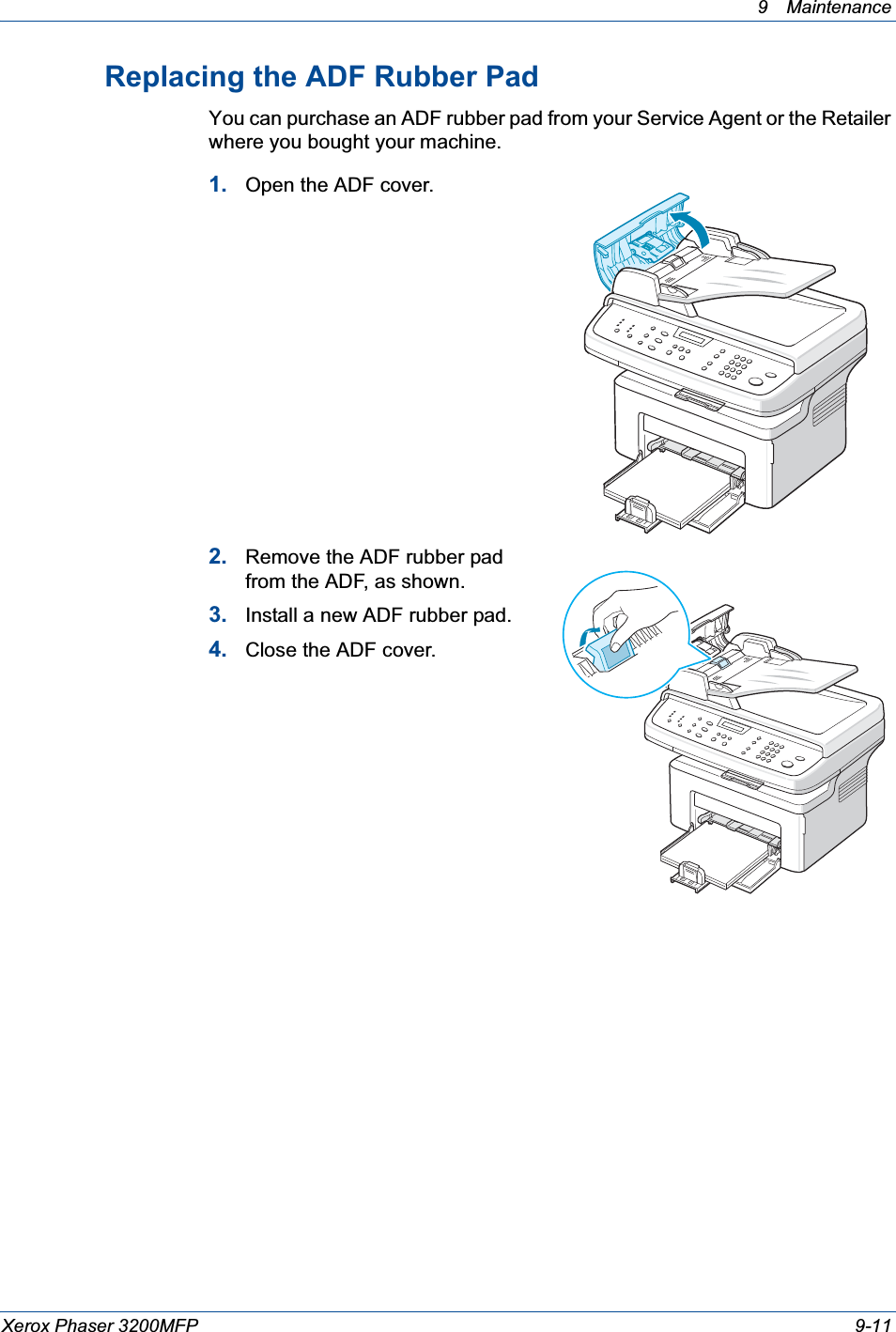 9 Maintenance

Replacing the ADF Rubber Pad

You can purchase an ADF rubber pad from your Service Agent or the Retailer where you bought your machine.

1. Open the ADF cover.

2. Remove the ADF rubber pad from the ADF, as shown.

3. Install a new ADF rubber pad.

4. Close the ADF cover.

Xerox Phaser 3200MFP 9-11