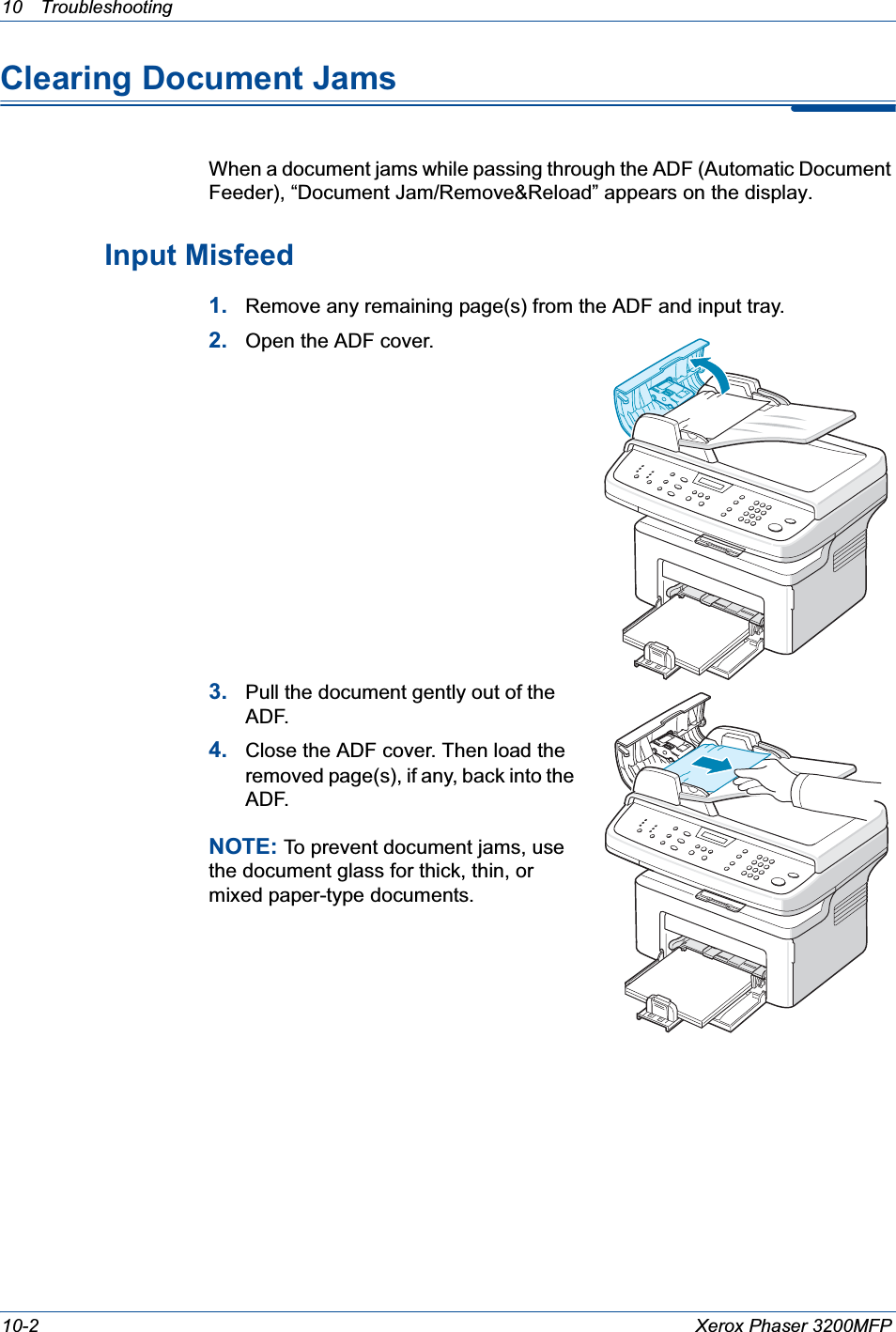 10 Troubleshooting

Clearing Document Jams

When a document jams while passing through the ADF (Automatic Document Feeder), “Document Jam/Remove&Reload” appears on the display.

Input Misfeed

1. Remove any remaining page(s) from the ADF and input tray.

2. Open the ADF cover.

3. Pull the document gently out of the ADF.

4. Close the ADF cover. Then load the removed page(s), if any, back into the ADF.

NOTE: To prevent document jams, use the document glass for thick, thin, or mixed paper-type documents.

10-2 Xerox Phaser 3200MFP