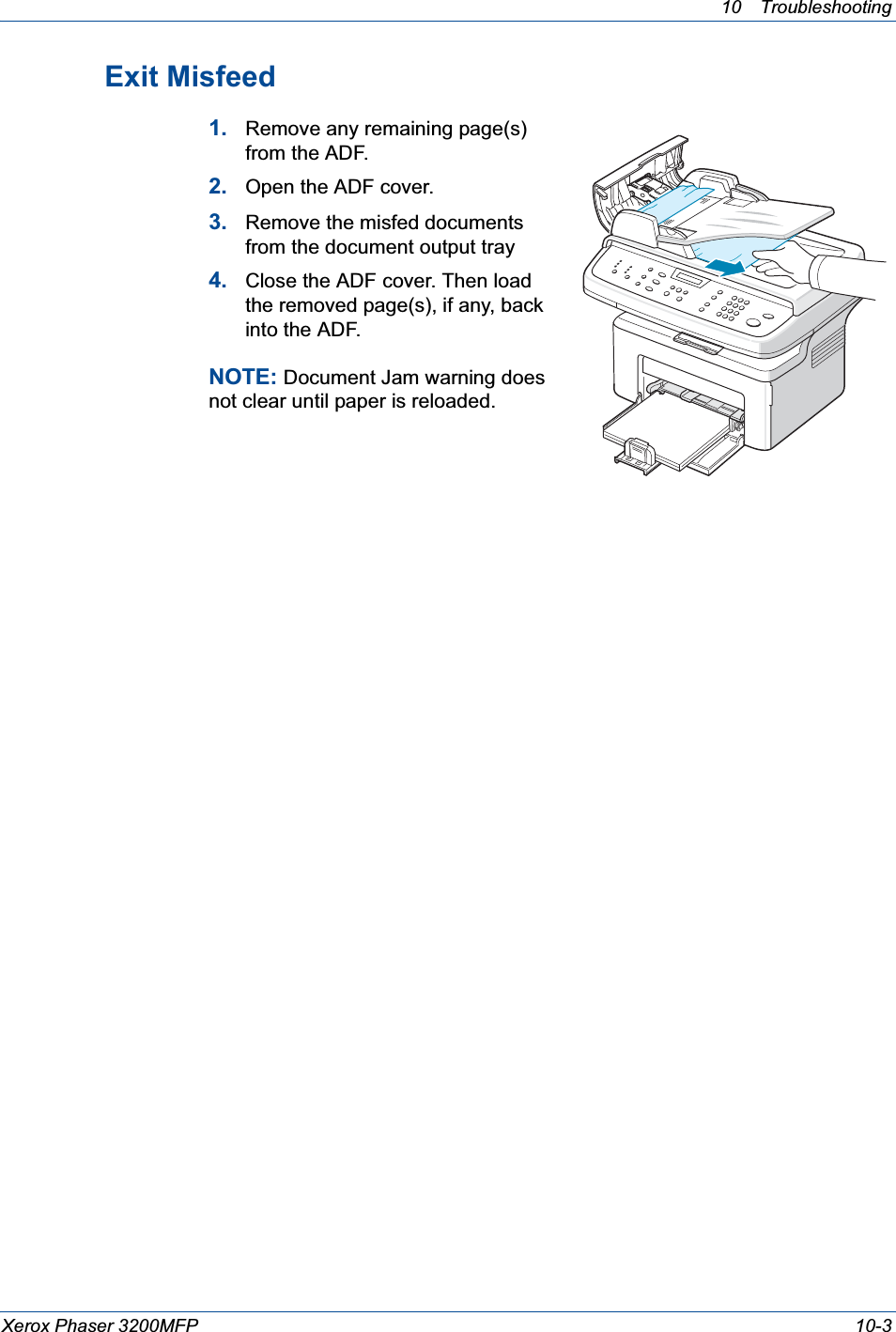 10 Troubleshooting

Exit Misfeed

1. Remove any remaining page(s) from the ADF.

2. Open the ADF cover.

3. Remove the misfed documents from the document output tray

4. Close the ADF cover. Then load the removed page(s), if any, back into the ADF.

NOTE: Document Jam warning does not clear until paper is reloaded.

Xerox Phaser 3200MFP 10-3