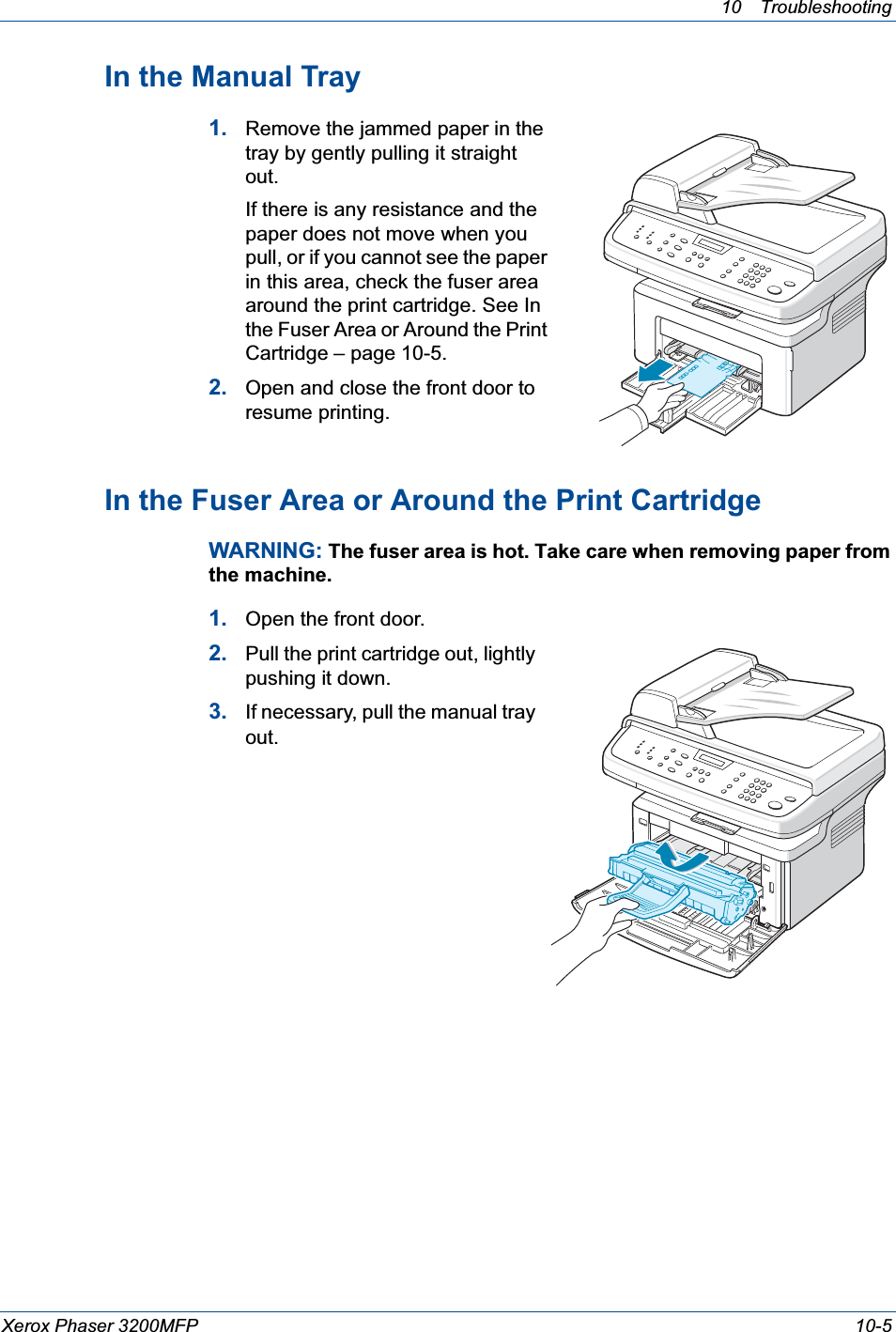 10 Troubleshooting

In the Manual Tray

1. Remove the jammed paper in the tray by gently pulling it straight out.

If there is any resistance and the paper does not move when you pull, or if you cannot see the paper in this area, check the fuser area around the print cartridge. See In the Fuser Area or Around the Print Cartridge – page 10-5.

2. Open and close the front door to resume printing.

In the Fuser Area or Around the Print Cartridge

WARNING: The fuser area is hot. Take care when removing paper from the machine.

1. Open the front door.

2. Pull the print cartridge out, lightly pushing it down.

3. If necessary, pull the manual tray out.

Xerox Phaser 3200MFP 10-5