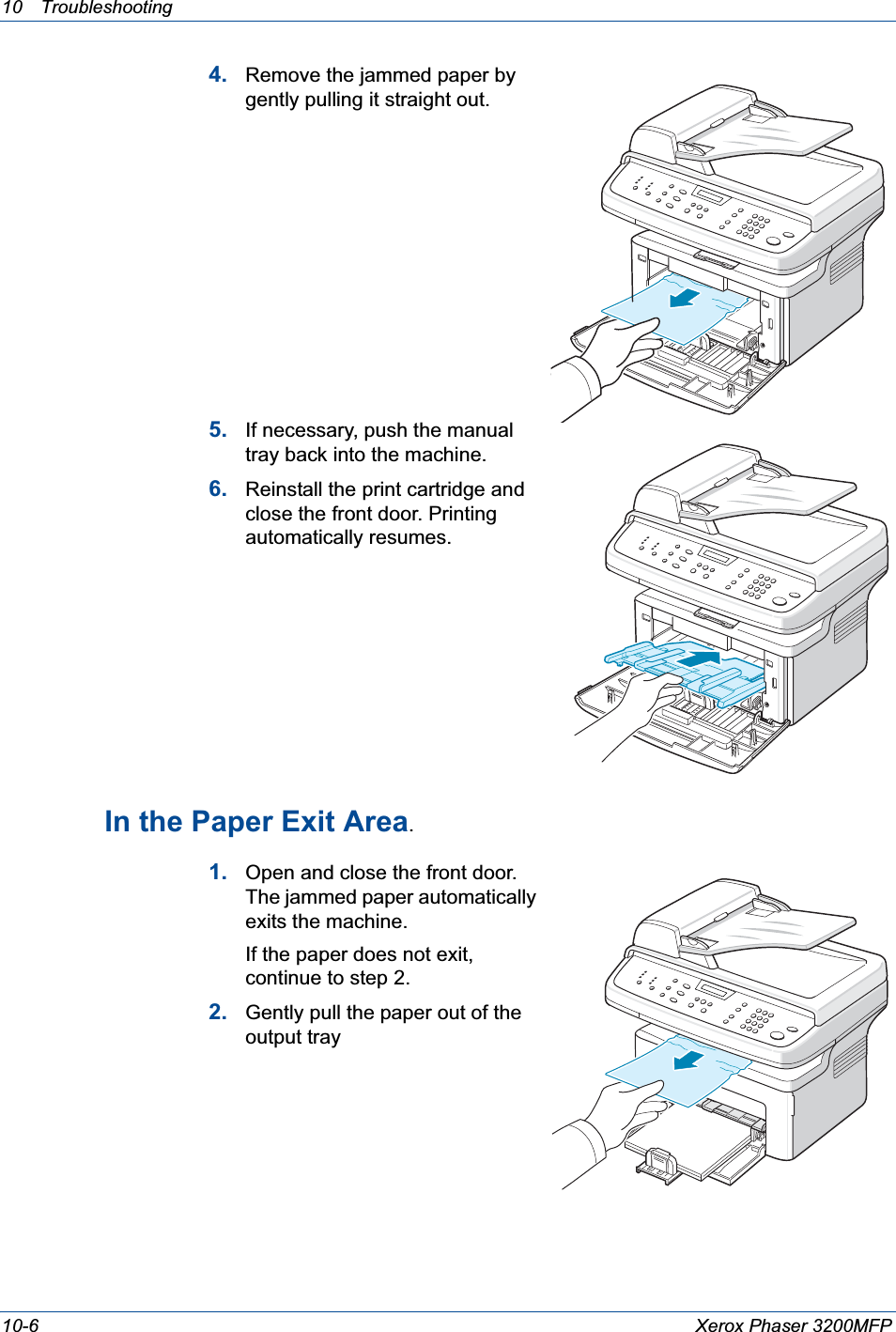 10 Troubleshooting

4. Remove the jammed paper by gently pulling it straight out.

5. If necessary, push the manual tray back into the machine.

6. Reinstall the print cartridge and close the front door. Printing automatically resumes.

In the Paper Exit Area.

1. Open and close the front door. The jammed paper automatically exits the machine.

If the paper does not exit, continue to step 2.

2. Gently pull the paper out of the output tray

10-6 Xerox Phaser 3200MFP