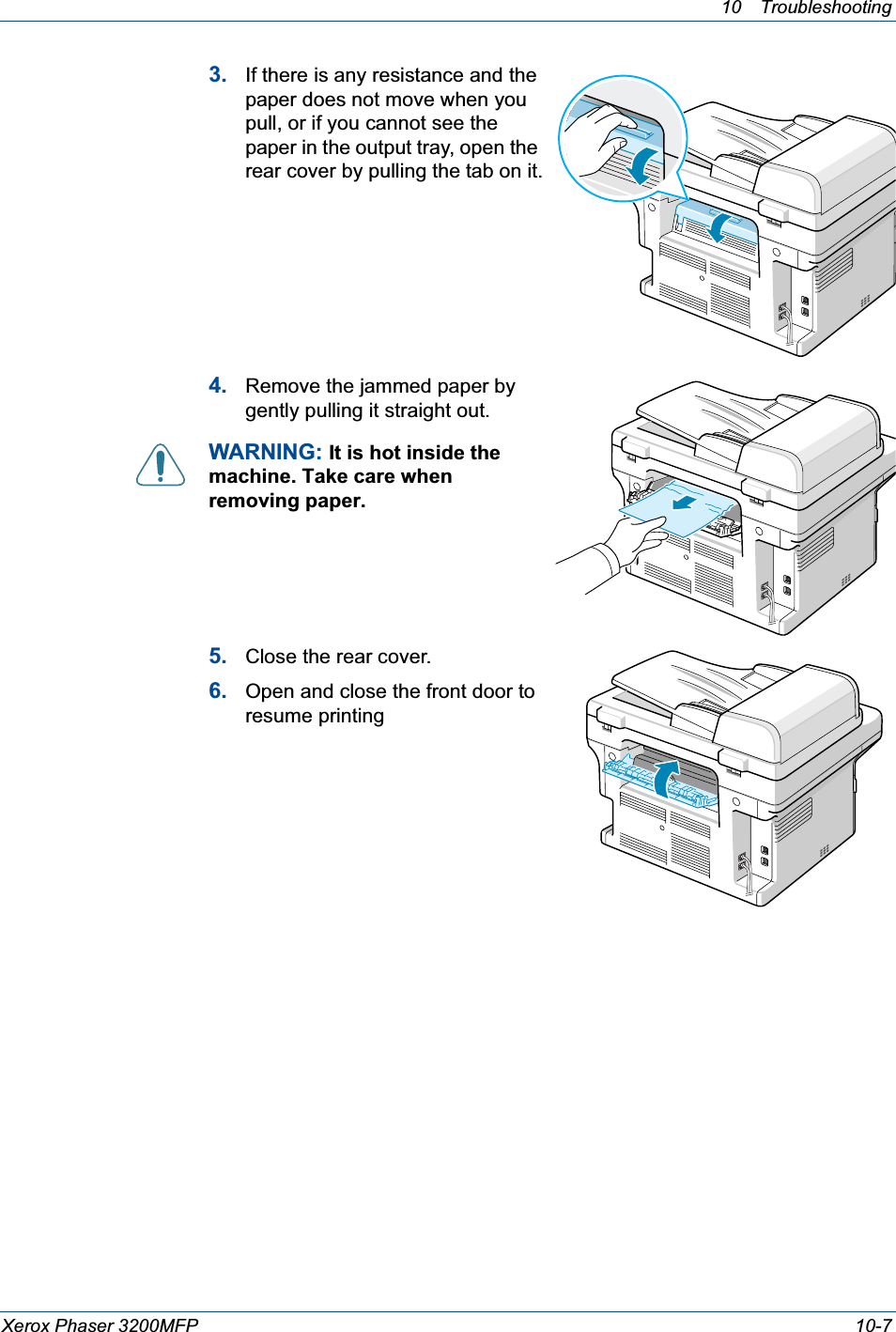 10 Troubleshooting

3. If there is any resistance and the paper does not move when you pull, or if you cannot see the paper in the output tray, open the rear cover by pulling the tab on it.

4. Remove the jammed paper by gently pulling it straight out.

WARNING: It is hot inside the machine. Take care when removing paper.

5. Close the rear cover.

6. Open and close the front door to resume printing

Xerox Phaser 3200MFP 10-7