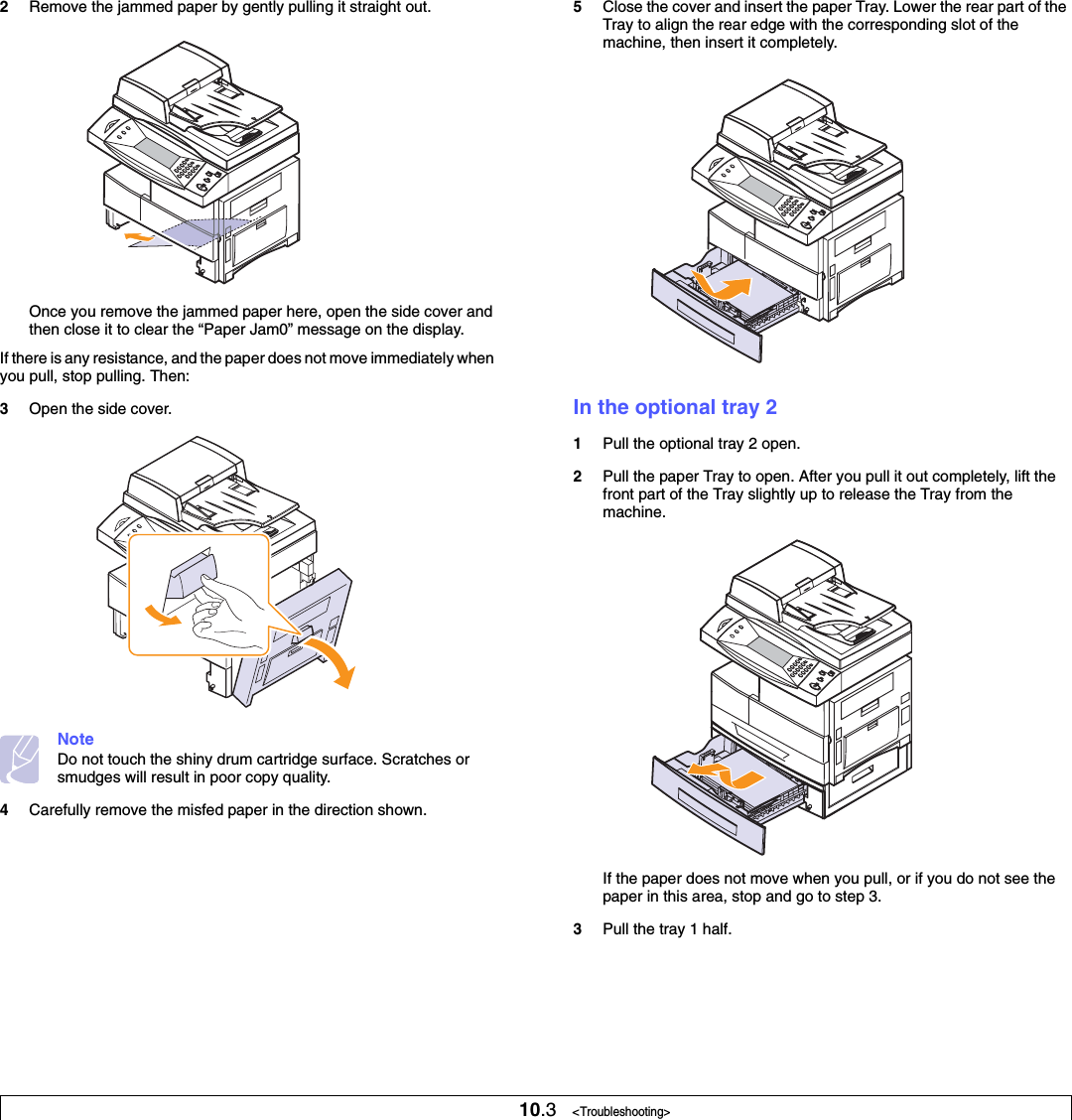 2 Remove the jammed paper by gently pulling it straight out.

Once you remove the jammed paper here, open the side cover and then close it to clear the “Paper Jam0” message on the display.

If there is any resistance, and the paper does not move immediately when you pull, stop pulling. Then:

3 Open the side cover.

Note
Do not touch the shiny drum cartridge surface. Scratches or smudges will result in poor copy quality.

4 Carefully remove the misfed paper in the direction shown.

5 Close the cover and insert the paper Tray. Lower the rear part of the Tray to align the rear edge with the corresponding slot of the machine, then insert it completely.

In the optional tray 2

1 Pull the optional tray 2 open.

2 Pull the paper Tray to open. After you pull it out completely, lift the front part of the Tray slightly up to release the Tray from the machine.

If the paper does not move when you pull, or if you do not see the paper in this area, stop and go to step 3.

3 Pull the tray 1 half.

10.3 <Troubleshooting>