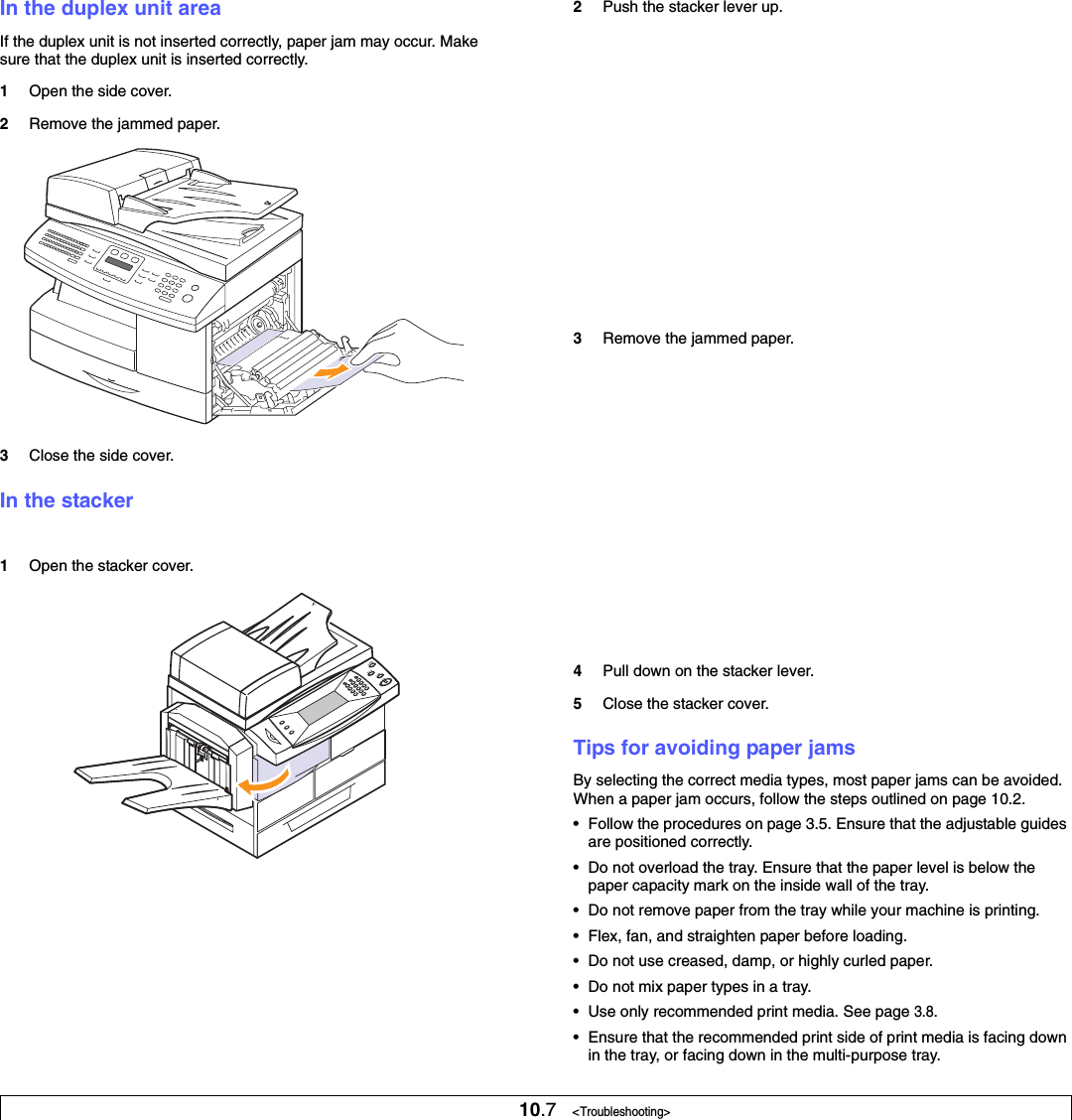 In the duplex unit area

If the duplex unit is not inserted correctly, paper jam may occur. Make sure that the duplex unit is inserted correctly.

1 Open the side cover.

2 Remove the jammed paper.

3 Close the side cover.

In the stacker

1 Open the stacker cover.

2 Push the stacker lever up.

3 Remove the jammed paper.

4 Pull down on the stacker lever.

5 Close the stacker cover.

Tips for avoiding paper jams

By selecting the correct media types, most paper jams can be avoided. When a paper jam occurs, follow the steps outlined on page 10.2.

• Follow the procedures on page 3.5. Ensure that the adjustable guides are positioned correctly.

• Do not overload the tray. Ensure that the paper level is below the paper capacity mark on the inside wall of the tray.

• Do not remove paper from the tray while your machine is printing.

• Flex, fan, and straighten paper before loading.

• Do not use creased, damp, or highly curled paper.

• Do not mix paper types in a tray.

• Use only recommended print media. See page 3.8.

• Ensure that the recommended print side of print media is facing down in the tray, or facing down in the multi-purpose tray.

10.7 <Troubleshooting>