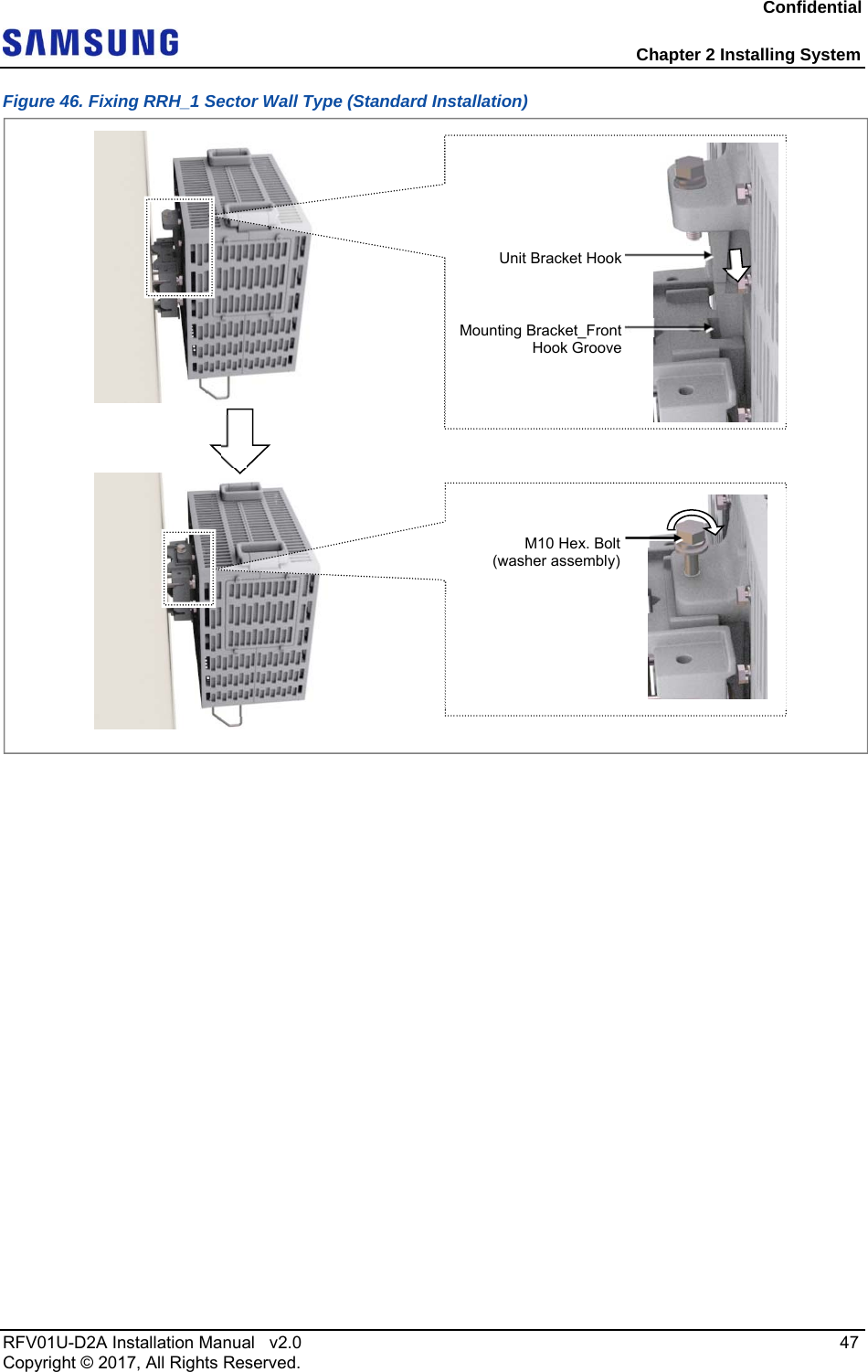 Confidential

SAMSUNG

Chapter 2 Installing System

Figure 46. Fixing RRH_1 Sector Wall Type (Standard Installation)

Unit Bracket Hook

Mounting Bracket_Front Hook Groove

M10 Hex. Bolt (washer assembly)

RFV01U-D2A Installation Manual v2.0

47

Copyright © 2017, All Rights Reserved.