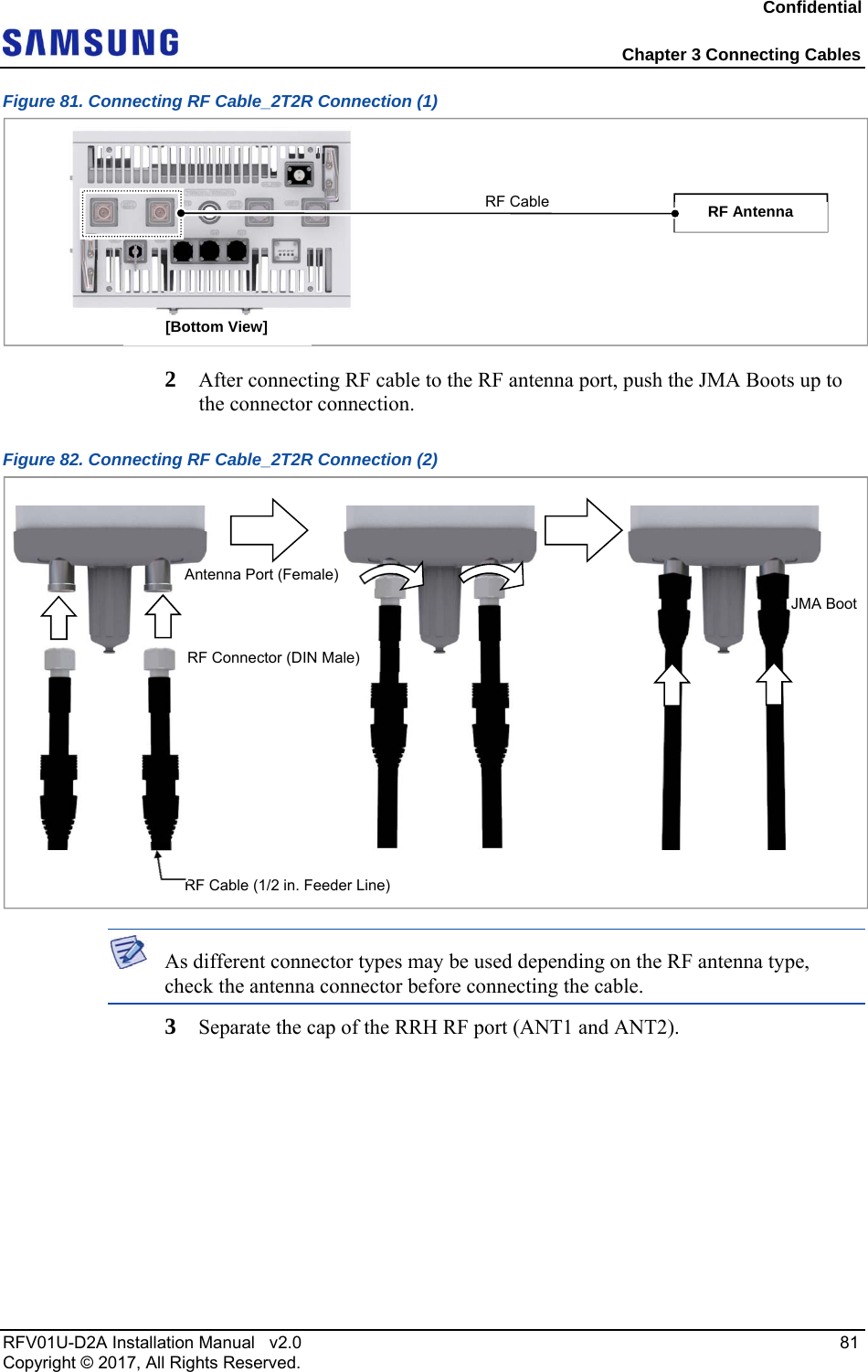 Confidential

SAMSUNG

Chapter 3 Connecting Cables

Figure 81. Connecting RF Cable_2T2R Connection (1)

RF Cable

RF Antenna

[Bottom View]

2 After connecting RF cable to the RF antenna port, push the JMA Boots up to the connector connection.

Figure 82. Connecting RF Cable_2T2R Connection (2)

Antenna Port (Female)

RF Connector (DIN Male)

JMA Boot

RF Cable (1/2 in. Feeder Line)

As different connector types may be used depending on the RF antenna type, check the antenna connector before connecting the cable.

3 Separate the cap of the RRH RF port (ANT1 and ANT2).

RFV01U-D2A Installation Manual v2.0

81

Copyright © 2017, All Rights Reserved.