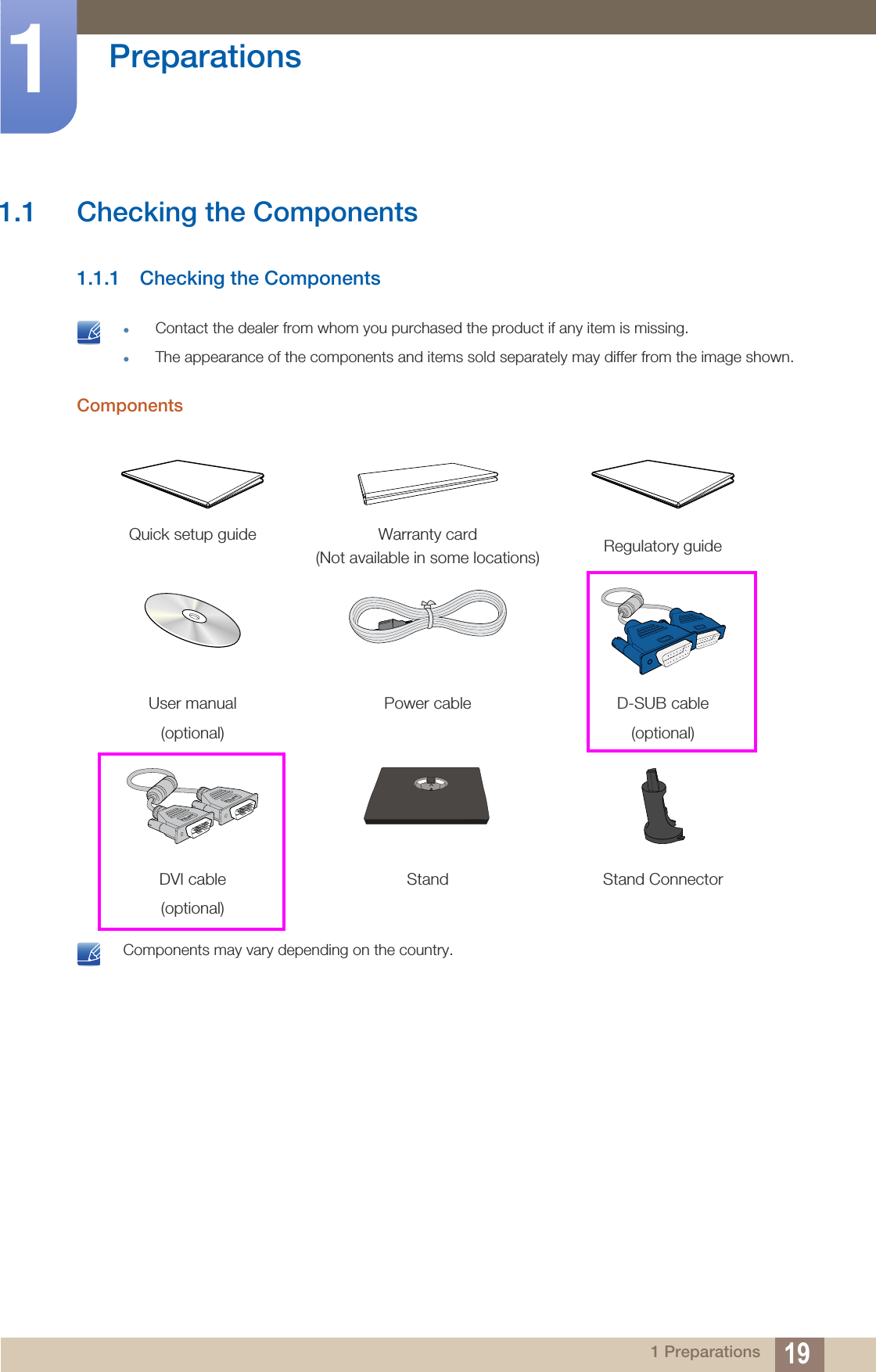 1

Preparations

1.1 Checking the Components

1.1.1 Checking the Components

- Contact the dealer from whom you purchased the product if any item is missing.
- The appearance of the components and items sold separately may differ from the image shown.

Components

Quick setup guide

Warranty card
(Not available in some locations)

Regulatory guide

User manual
(optional)

Power cable

D-SUB cable
(optional)

DVI cable
(optional)

Stand

Stand Connector

Components may vary depending on the country.

1 Preparations 19