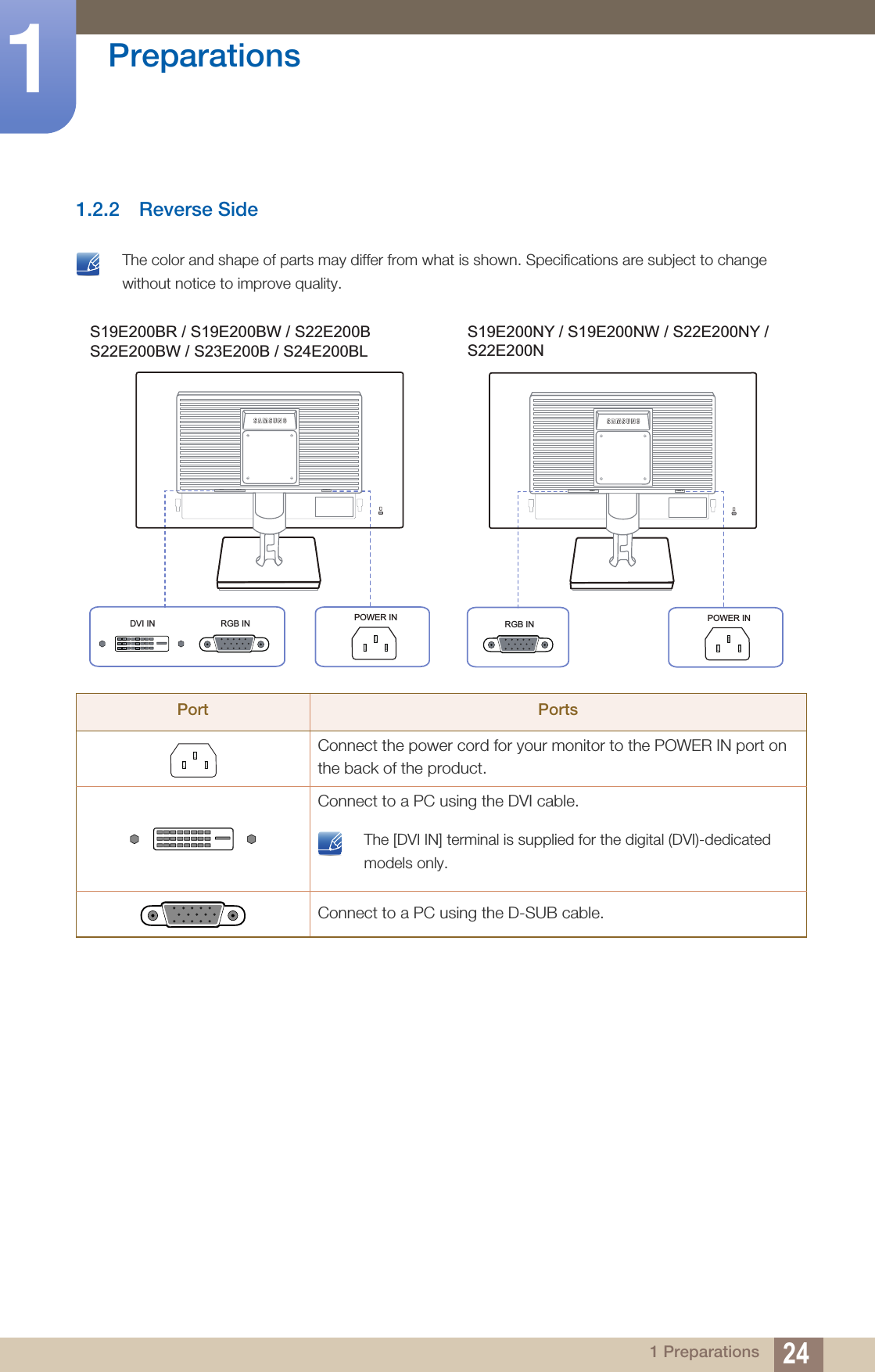 1

Preparations

1.2.2 Reverse Side

The color and shape of parts may differ from what is shown. Specifications are subject to change without notice to improve quality.

S19E200BR / S19E200BW / S22E200B
S22E200BW / S23E200B / S24E200BL

SAMSUNG

DVI IN

RGB IN

POWER IN

S19E200NY / S19E200NW / S22E200NY /
S22E200N

SAMSUNG

RGB IN

POWER IN

| Port | Ports |
|---|---|
| | Connect the power cord for your monitor to the POWER IN port on the back of the product. |
| | Connect to a PC using the DVI cable. The [DVI IN] terminal is supplied for the digital (DVI)-dedicated models only. |
| | Connect to a PC using the D-SUB cable. |

1 Preparations 24