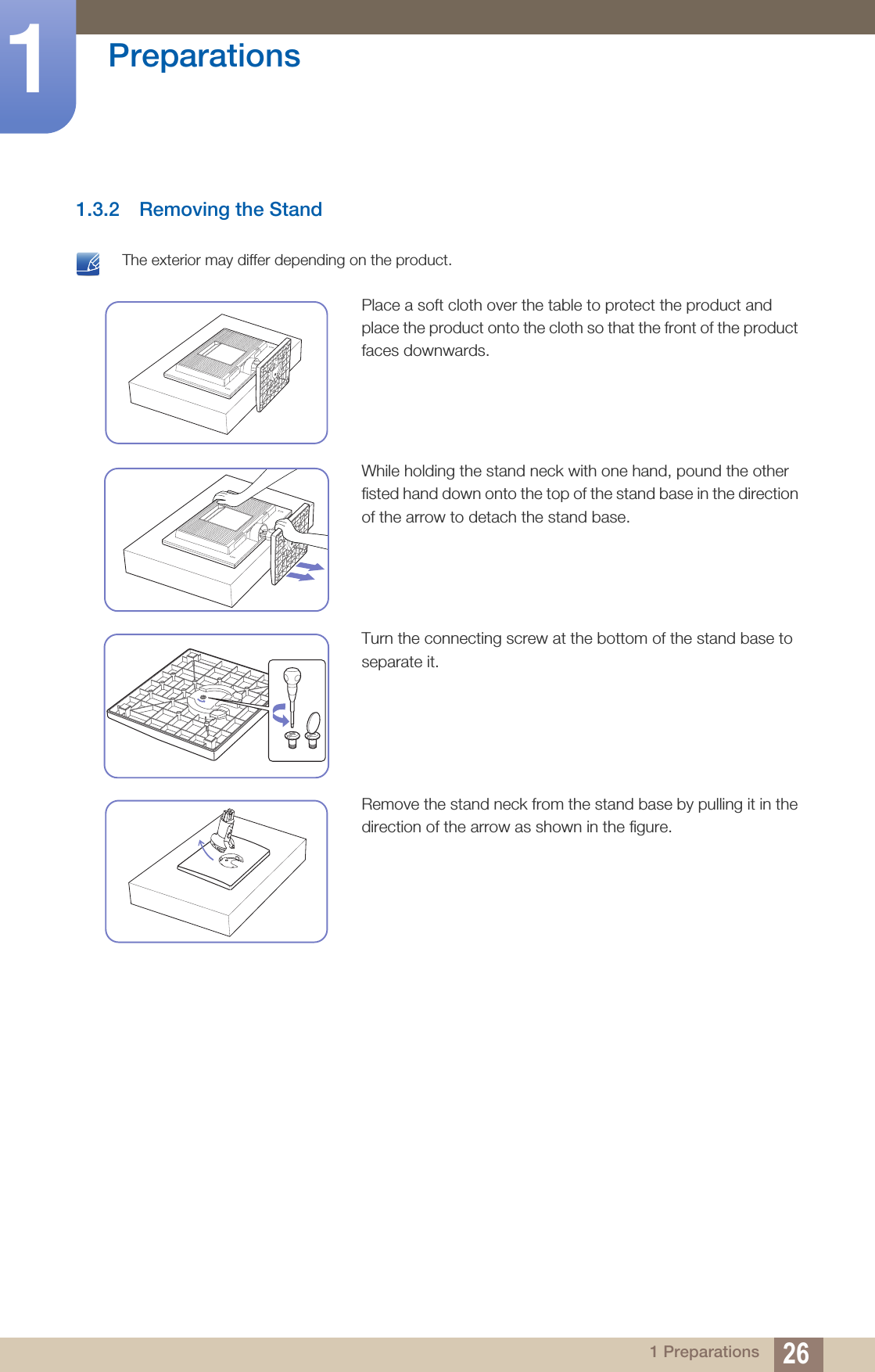 1

Preparations

1.3.2 Removing the Stand

The exterior may differ depending on the product.

Place a soft cloth over the table to protect the product and place the product onto the cloth so that the front of the product faces downwards.

While holding the stand neck with one hand, pound the other fisted hand down onto the top of the stand base in the direction of the arrow to detach the stand base.

Turn the connecting screw at the bottom of the stand base to separate it.

Remove the stand neck from the stand base by pulling it in the direction of the arrow as shown in the figure.

1 Preparations 26