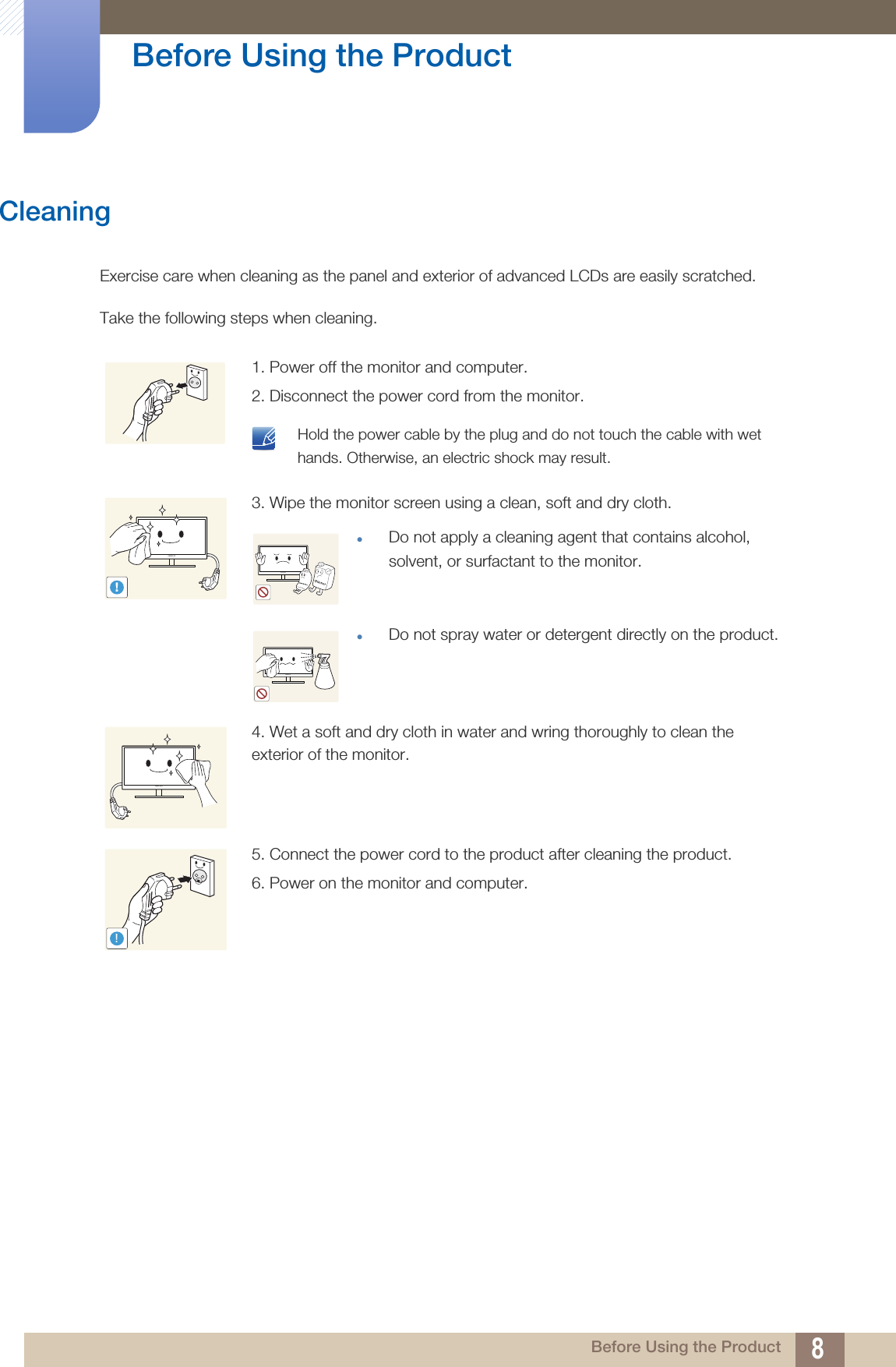 Before Using the Product

Cleaning

Exercise care when cleaning as the panel and exterior of advanced LCDs are easily scratched.

Take the following steps when cleaning.

1. Power off the monitor and computer.

2. Disconnect the power cord from the monitor.

Hold the power cable by the plug and do not touch the cable with wet hands. Otherwise, an electric shock may result.

3. Wipe the monitor screen using a clean, soft and dry cloth.

- Do not apply a cleaning agent that contains alcohol, solvent, or surfactant to the monitor.

- Do not spray water or detergent directly on the product.

4. Wet a soft and dry cloth in water and wring thoroughly to clean the exterior of the monitor.

5. Connect the power cord to the product after cleaning the product.

6. Power on the monitor and computer.

Before Using the Product 8