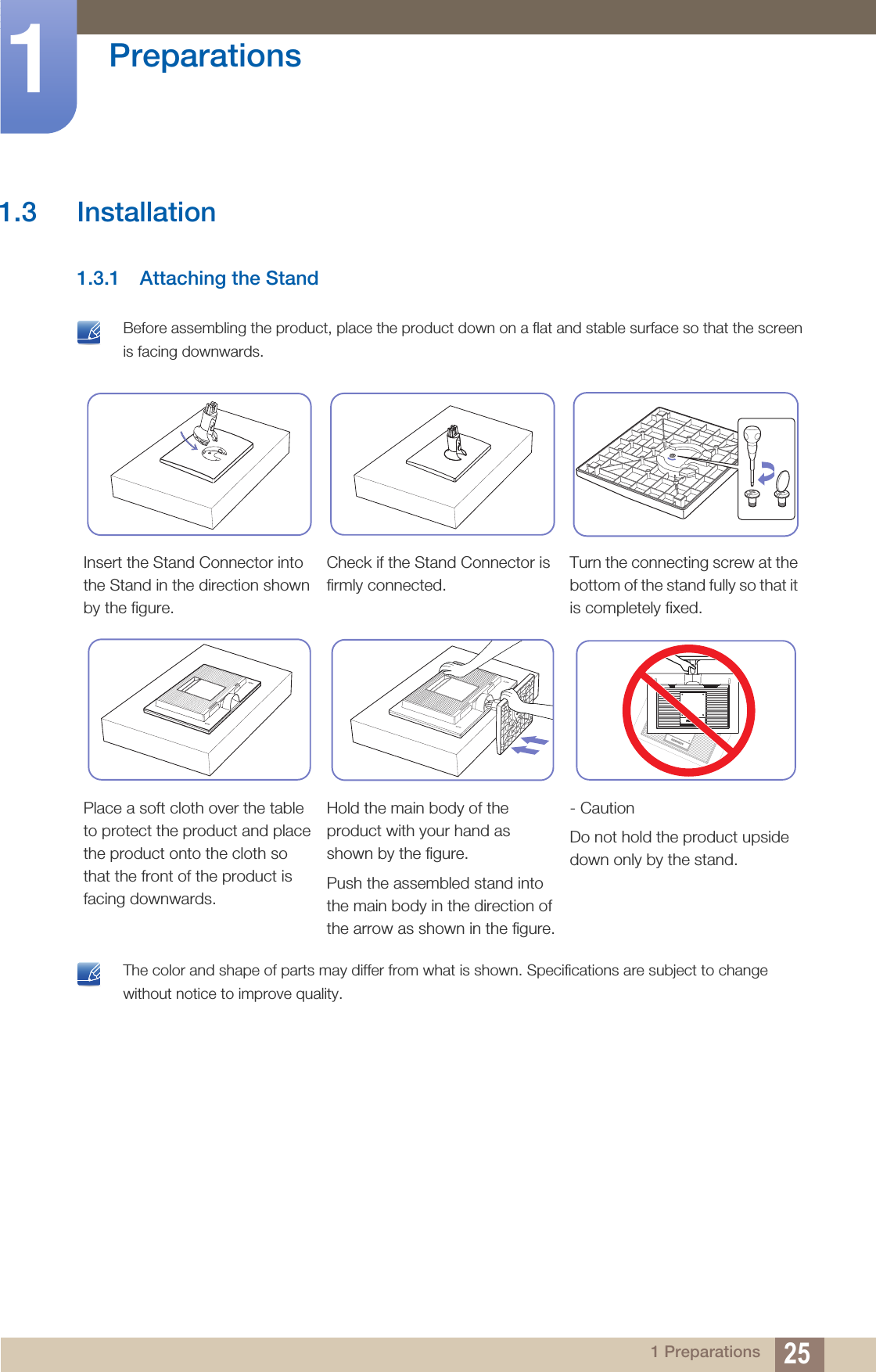 1

Preparations

1.3 Installation

1.3.1 Attaching the Stand

Before assembling the product, place the product down on a flat and stable surface so that the screen is facing downwards.

Insert the Stand Connector into the Stand in the direction shown by the figure.

Check if the Stand Connector is firmly connected.

Turn the connecting screw at the bottom of the stand fully so that it is completely fixed.

Place a soft cloth over the table to protect the product and place the product onto the cloth so that the front of the product is facing downwards.

Hold the main body of the product with your hand as shown by the figure.

Push the assembled stand into the main body in the direction of the arrow as shown in the figure.

- Caution

Do not hold the product upside down only by the stand.

The color and shape of parts may differ from what is shown. Specifications are subject to change without notice to improve quality.

1 Preparations 25