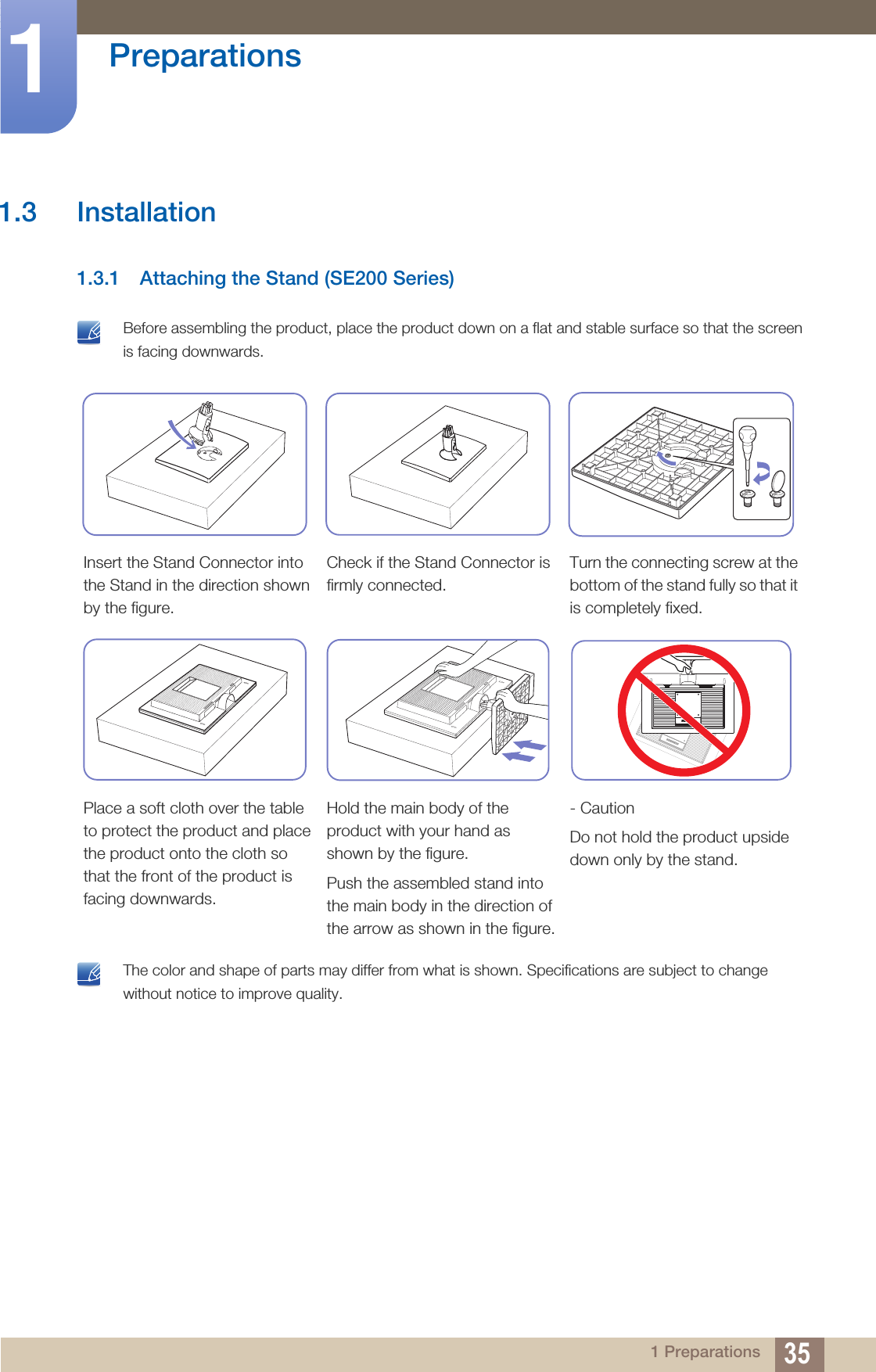 1

Preparations

1.3 Installation

1.3.1 Attaching the Stand (SE200 Series)

Before assembling the product, place the product down on a flat and stable surface so that the screen is facing downwards.

Insert the Stand Connector into the Stand in the direction shown by the figure.

Check if the Stand Connector is firmly connected.

Turn the connecting screw at the bottom of the stand fully so that it is completely fixed.

Place a soft cloth over the table to protect the product and place the product onto the cloth so that the front of the product is facing downwards.

Hold the main body of the product with your hand as shown by the figure.

Push the assembled stand into the main body in the direction of the arrow as shown in the figure.

- Caution

Do not hold the product upside down only by the stand.

The color and shape of parts may differ from what is shown. Specifications are subject to change without notice to improve quality.

1 Preparations 35