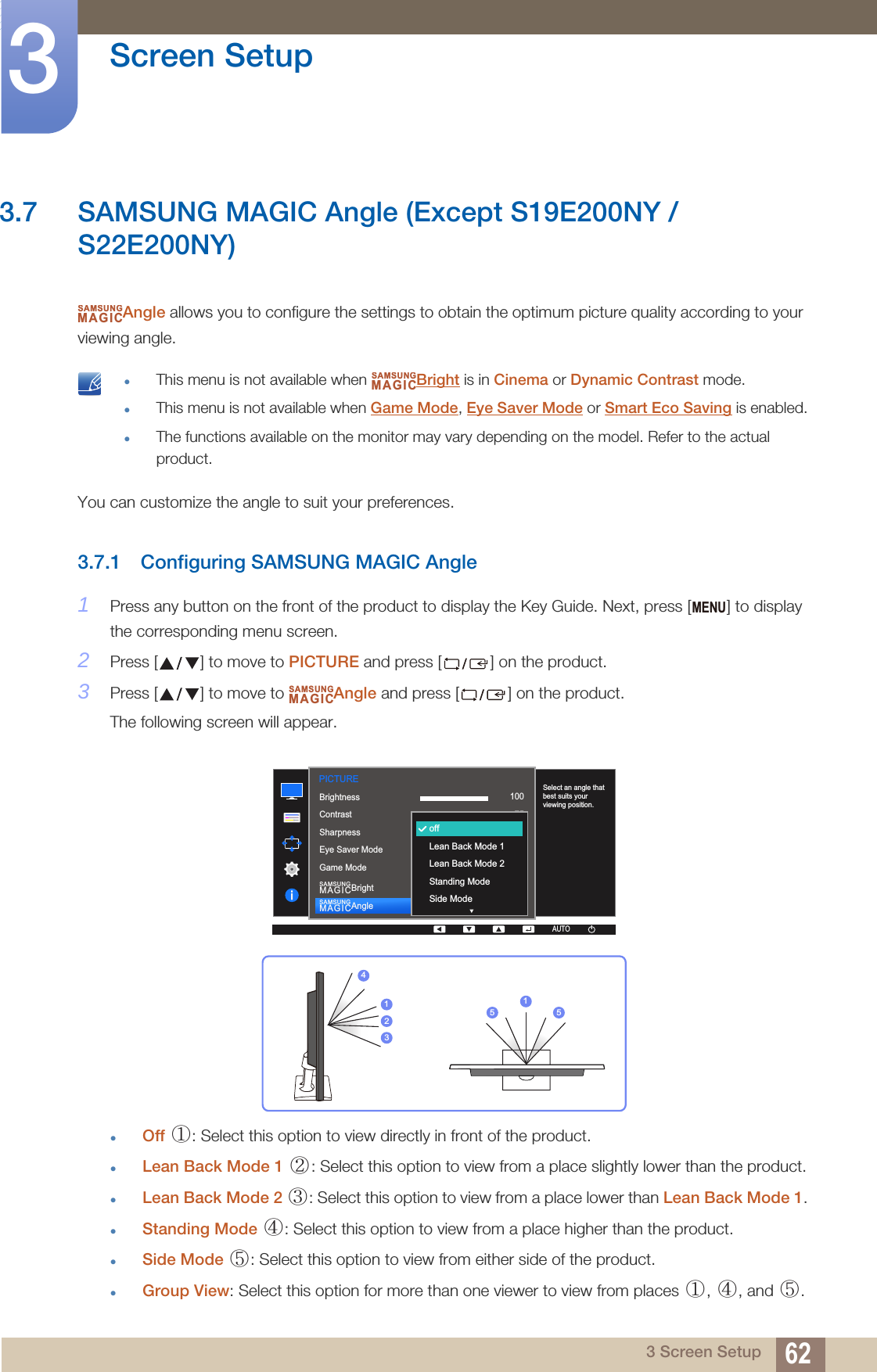 3

Screen Setup

3.7 SAMSUNG MAGIC Angle (Except S19E200NY / S22E200NY)

SAMSUNG MAGICAngle allows you to configure the settings to obtain the optimum picture quality according to your viewing angle.

- This menu is not available when SAMSUNG MAGICBright is in Cinema or Dynamic Contrast mode.
- This menu is not available when Game Mode, Eye Saver Mode or Smart Eco Saving is enabled.
- The functions available on the monitor may vary depending on the model. Refer to the actual product.

You can customize the angle to suit your preferences.

3.7.1 Configuring SAMSUNG MAGIC Angle

1 Press any button on the front of the product to display the Key Guide. Next, press [MENU] to display the corresponding menu screen.

2 Press [▲/▼] to move to PICTURE and press [□/⏎] on the product.

3 Press [▲/▼] to move to SAMSUNG MAGICAngle and press [□/⏎] on the product.

The following screen will appear.

PICTURE
Brightness 100
Contrast
Sharpness
Eye Saver Mode
Game Mode
SAMSUNG MAGICBright
SAMSUNG MAGICAngle

off
Lean Back Mode 1
Lean Back Mode 2
Standing Mode
Side Mode

Select an angle that best suits your viewing position.

AUTO

4
1
2
3
5
1
5

- Off ①: Select this option to view directly in front of the product.
- Lean Back Mode 1 ②: Select this option to view from a place slightly lower than the product.
- Lean Back Mode 2 ③: Select this option to view from a place lower than Lean Back Mode 1.
- Standing Mode ④: Select this option to view from a place higher than the product.
- Side Mode ⑤: Select this option to view from either side of the product.
- Group View: Select this option for more than one viewer to view from places ①, ④, and ⑤.

3 Screen Setup 62