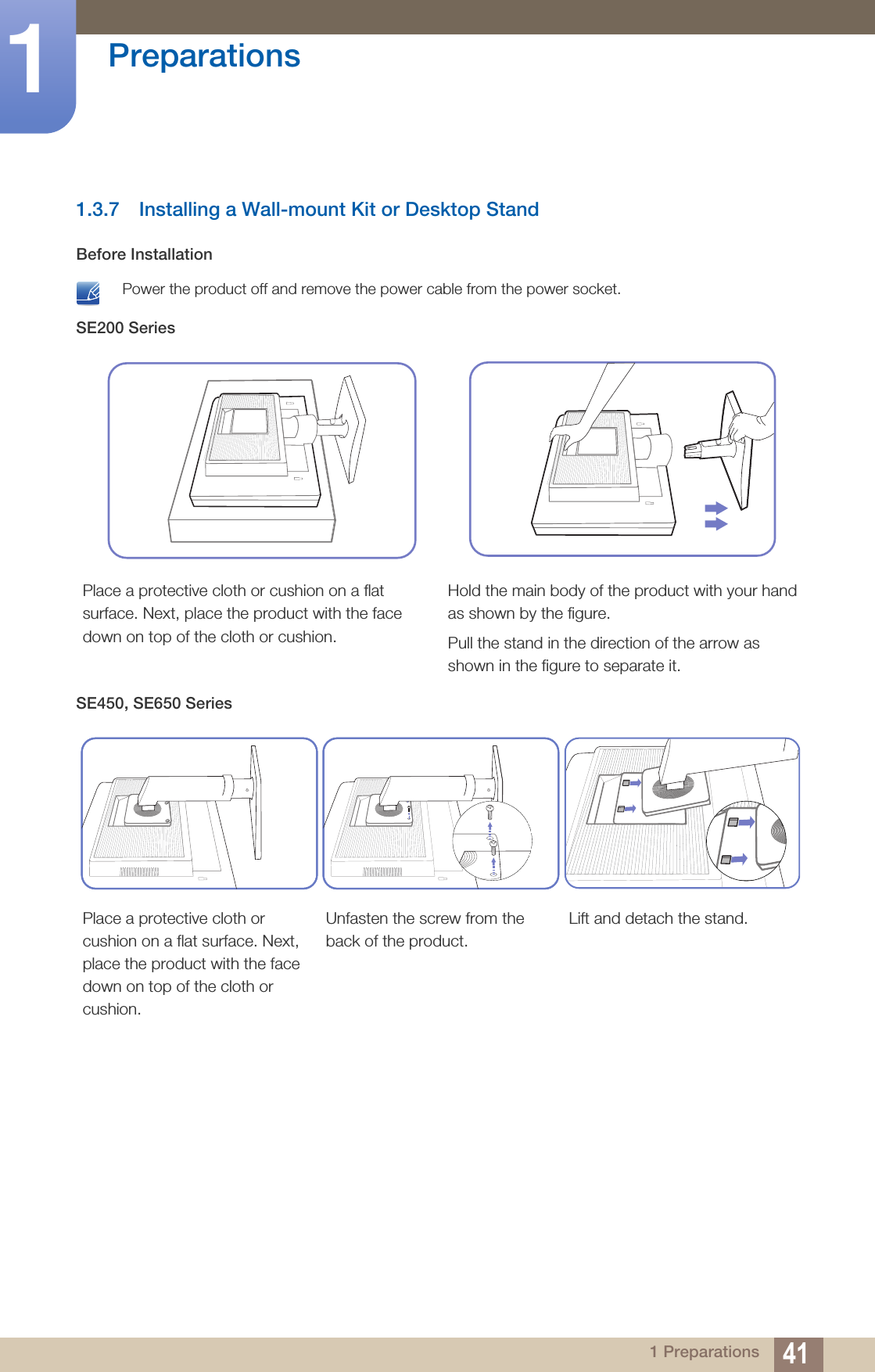 1

Preparations

1.3.7 Installing a Wall-mount Kit or Desktop Stand

Before Installation

Power the product off and remove the power cable from the power socket.

SE200 Series

Place a protective cloth or cushion on a flat surface. Next, place the product with the face down on top of the cloth or cushion.

Hold the main body of the product with your hand as shown by the figure.

Pull the stand in the direction of the arrow as shown in the figure to separate it.

SE450, SE650 Series

Place a protective cloth or cushion on a flat surface. Next, place the product with the face down on top of the cloth or cushion.

Unfasten the screw from the back of the product.

Lift and detach the stand.

1 Preparations 41