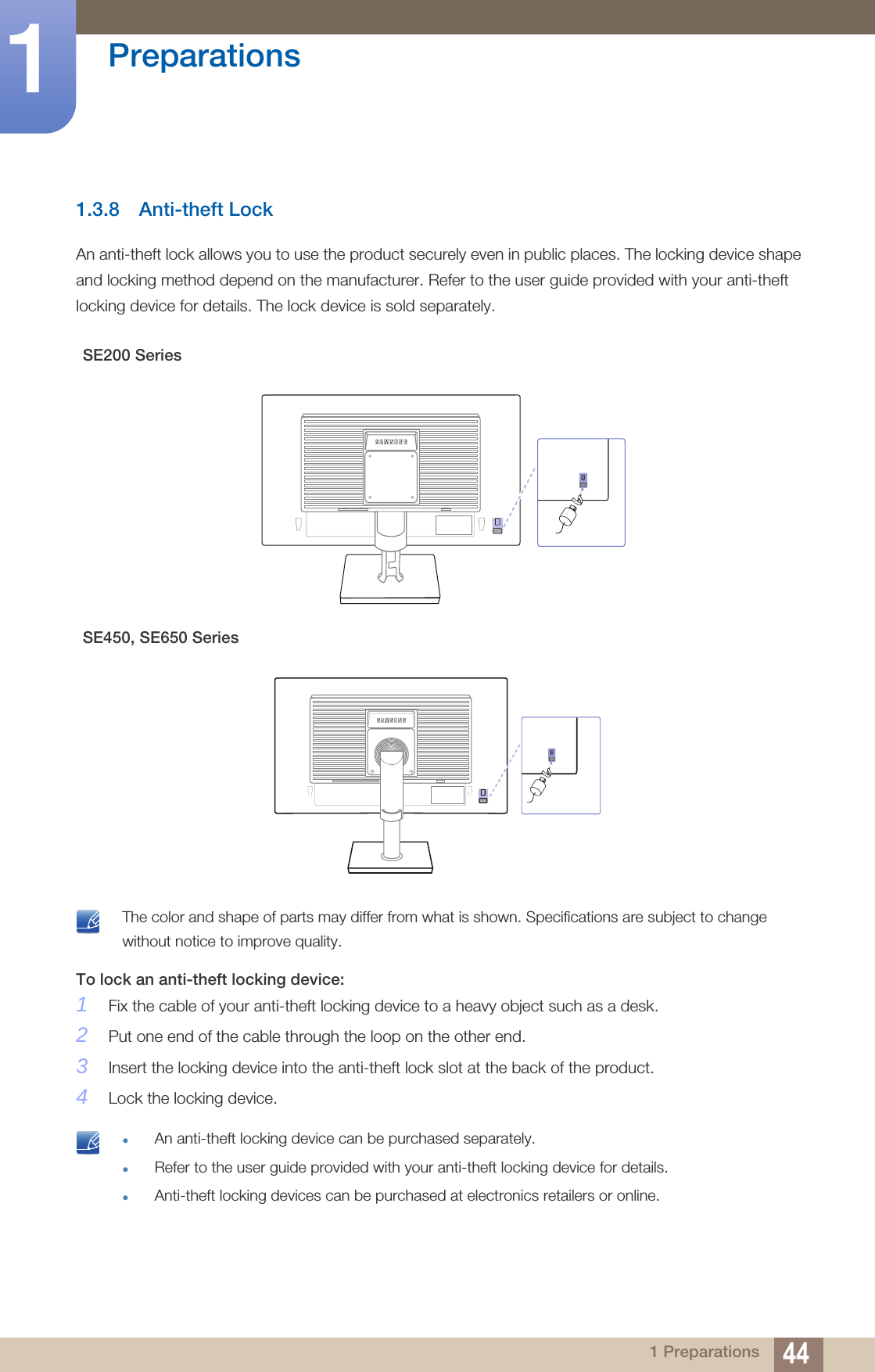 1 Preparations

1.3.8 Anti-theft Lock

An anti-theft lock allows you to use the product securely even in public places. The locking device shape and locking method depend on the manufacturer. Refer to the user guide provided with your anti-theft locking device for details. The lock device is sold separately.

SE200 Series

SAMSUNG

SE450, SE650 Series

SAMSUNG

The color and shape of parts may differ from what is shown. Specifications are subject to change without notice to improve quality.

To lock an anti-theft locking device:

1 Fix the cable of your anti-theft locking device to a heavy object such as a desk.

2 Put one end of the cable through the loop on the other end.

3 Insert the locking device into the anti-theft lock slot at the back of the product.

4 Lock the locking device.

- An anti-theft locking device can be purchased separately.
- Refer to the user guide provided with your anti-theft locking device for details.
- Anti-theft locking devices can be purchased at electronics retailers or online.

1 Preparations 44